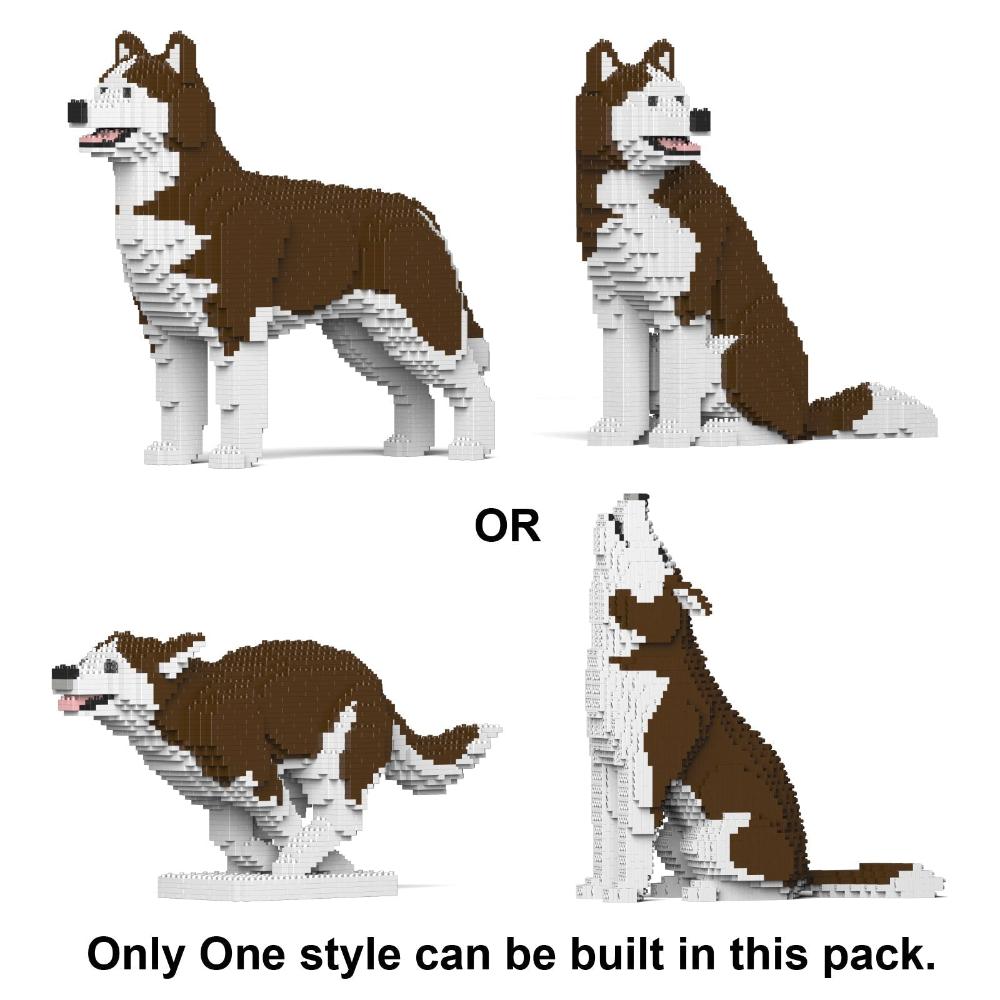 OR

Only One style can be built in this pack.