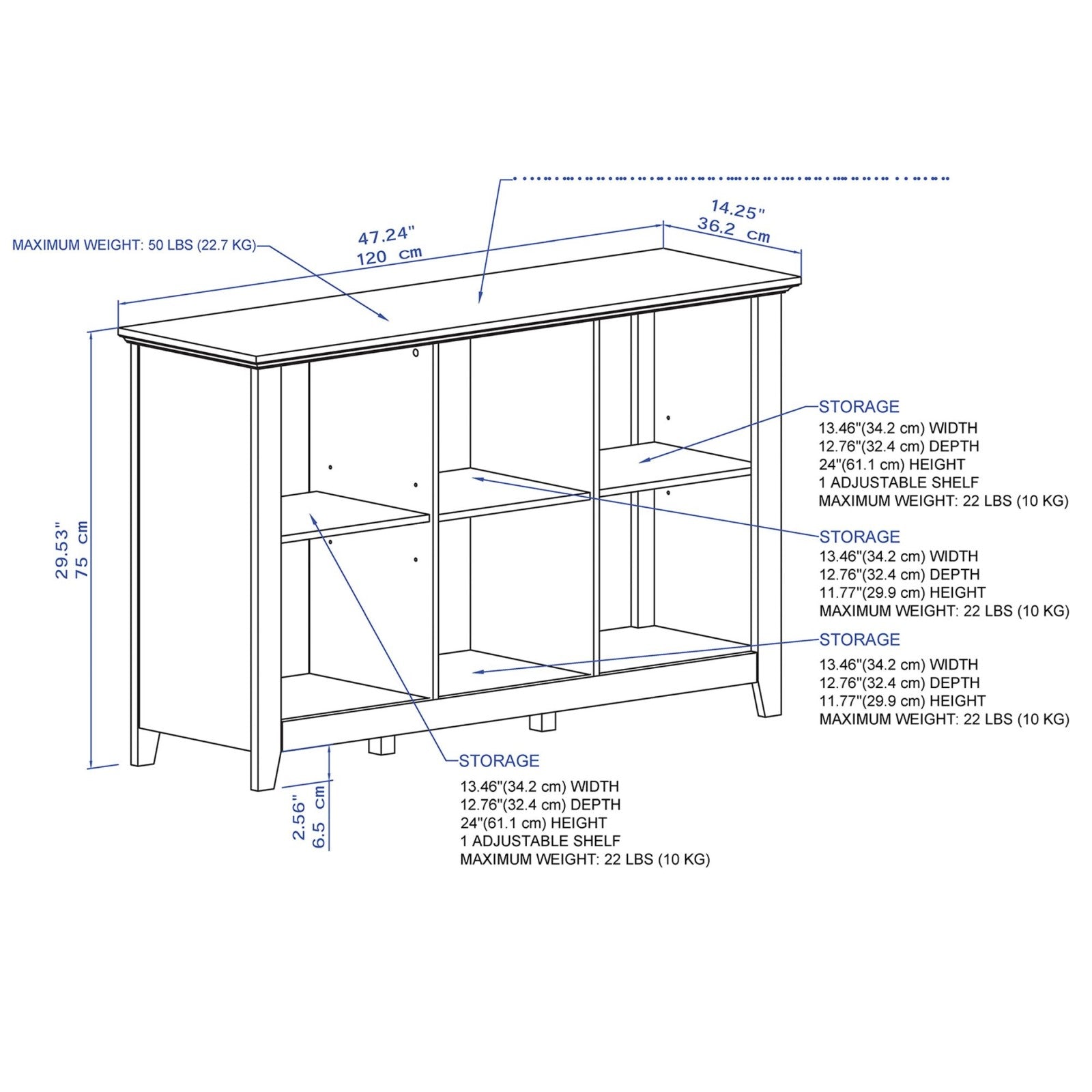 MAXIMUM WEIGHT: 50 LBS (22.7 KG)

47.24"
120 cm

14.25"
36.2 cm

29.53"
75 cm

STORAGE
13.46"(34.2 cm) WIDTH
12.76"(32.4 cm) DEPTH
24"(61.1 cm) HEIGHT
1 ADJUSTABLE SHELF
MAXIMUM WEIGHT: 22 LBS (10 KG)

STORAGE
13.46"(34.2 cm) WIDTH
12.76"(32.4 cm) DEPTH
11.77"(29.9 cm) HEIGHT
MAXIMUM WEIGHT: 22 LBS (10 KG)

STORAGE
13.46"(34.2 cm) WIDTH
12.76"(32.4 cm) DEPTH
11.77"(29.9 cm) HEIGHT
MAXIMUM WEIGHT: 22 LBS (10 KG)

STORAGE
13.46"(34.2 cm) WIDTH
12.76"(32.4 cm) DEPTH
24"(61.1 cm) HEIGHT
1 ADJUSTABLE SHELF
MAXIMUM WEIGHT: 22 LBS (10 KG)

2.56"
6.5 cm