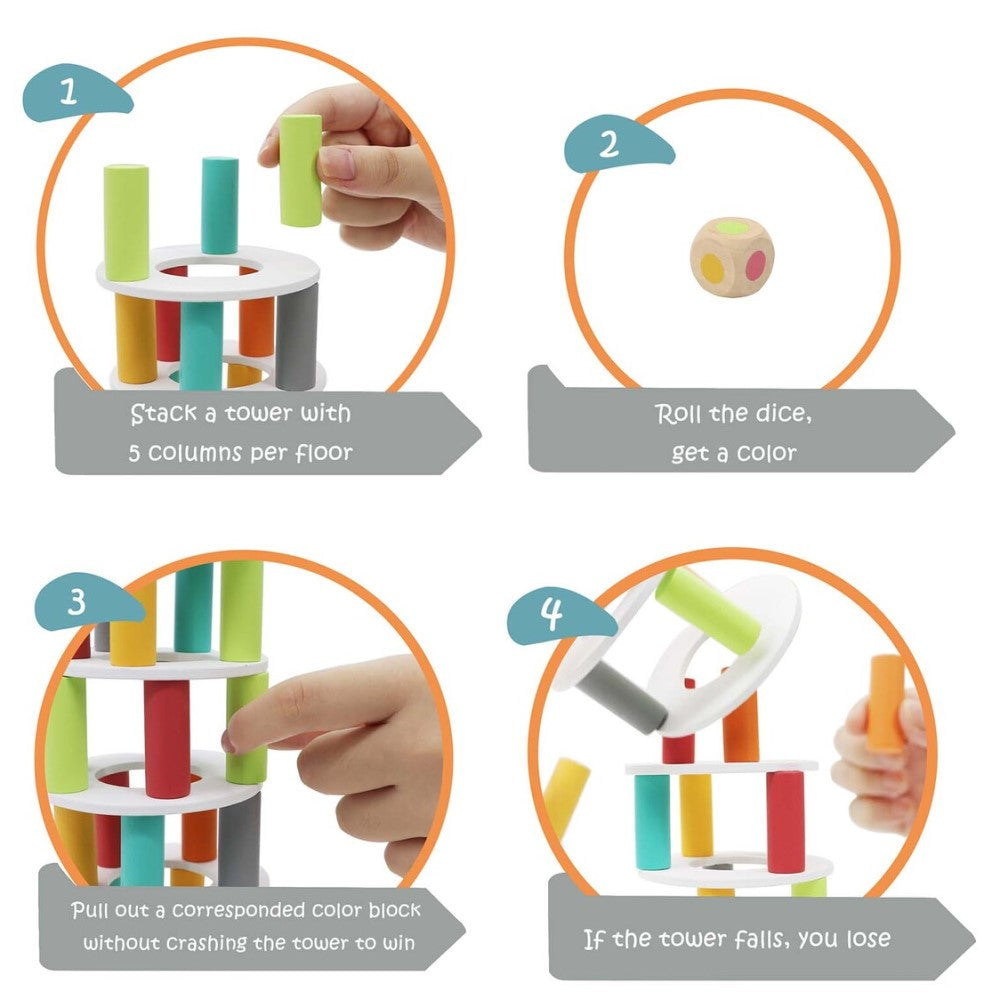 1

Stack a tower with 5 columns per floor

2

Roll the dice, get a color

3

Pull out a corresponded color block without crashing the tower to win

4

If the tower falls, you lose