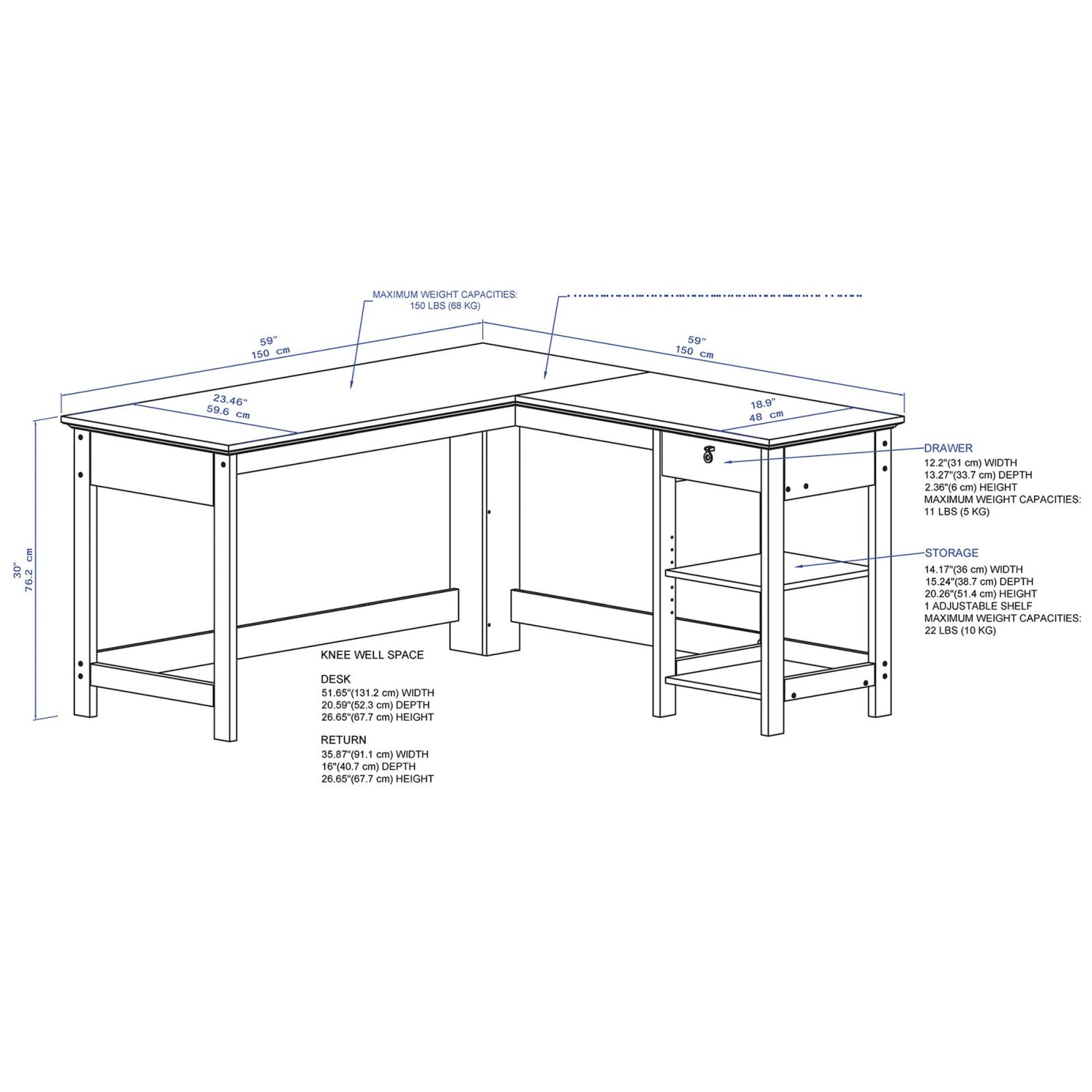 MAXIMUM WEIGHT CAPACITIES:
150 LBS (68 KG)

59"
150 cm

59"
150 cm

23.46"
59.6 cm

18.9"
48 cm

30"
76.2 cm

DRAWER
12.2"(31 cm) WIDTH
13.27"(33.7 cm) DEPTH
2.36"(6 cm) HEIGHT
MAXIMUM WEIGHT CAPACITIES:
11 LBS (5 KG)

STORAGE
14.17"(36 cm) WIDTH
15.24"(38.7 cm) DEPTH
20.26"(51.4 cm) HEIGHT
1 ADJUSTABLE SHELF
MAXIMUM WEIGHT CAPACITIES:
22 LBS (10 KG)

KNEE WELL SPACE

DESK
51.65"(131.2 cm) WIDTH
20.59"(52.3 cm) DEPTH
26.65"(67.7 cm) HEIGHT

RETURN
35.87"(91.1 cm) WIDTH
16"(40.7 cm) DEPTH
26.65"(67.7 cm) HEIGHT