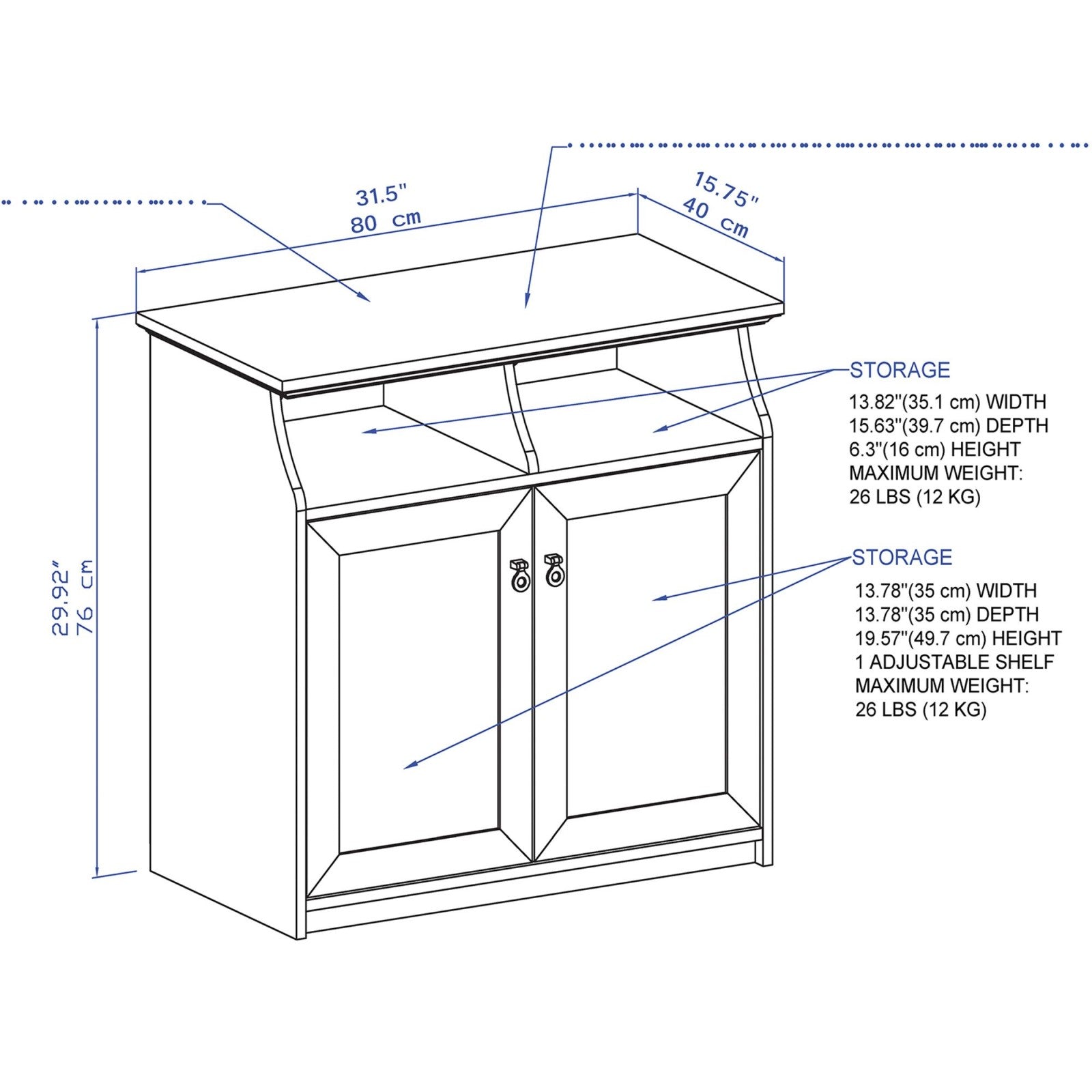 31.5"
80 cm

15.75"
40 cm

29.92"
76 cm

STORAGE
13.82"(35.1 cm) WIDTH
15.63"(39.7 cm) DEPTH
6.3"(16 cm) HEIGHT
MAXIMUM WEIGHT:
26 LBS (12 KG)

STORAGE
13.78"(35 cm) WIDTH
13.78"(35 cm) DEPTH
19.57"(49.7 cm) HEIGHT
1 ADJUSTABLE SHELF
MAXIMUM WEIGHT:
26 LBS (12 KG)