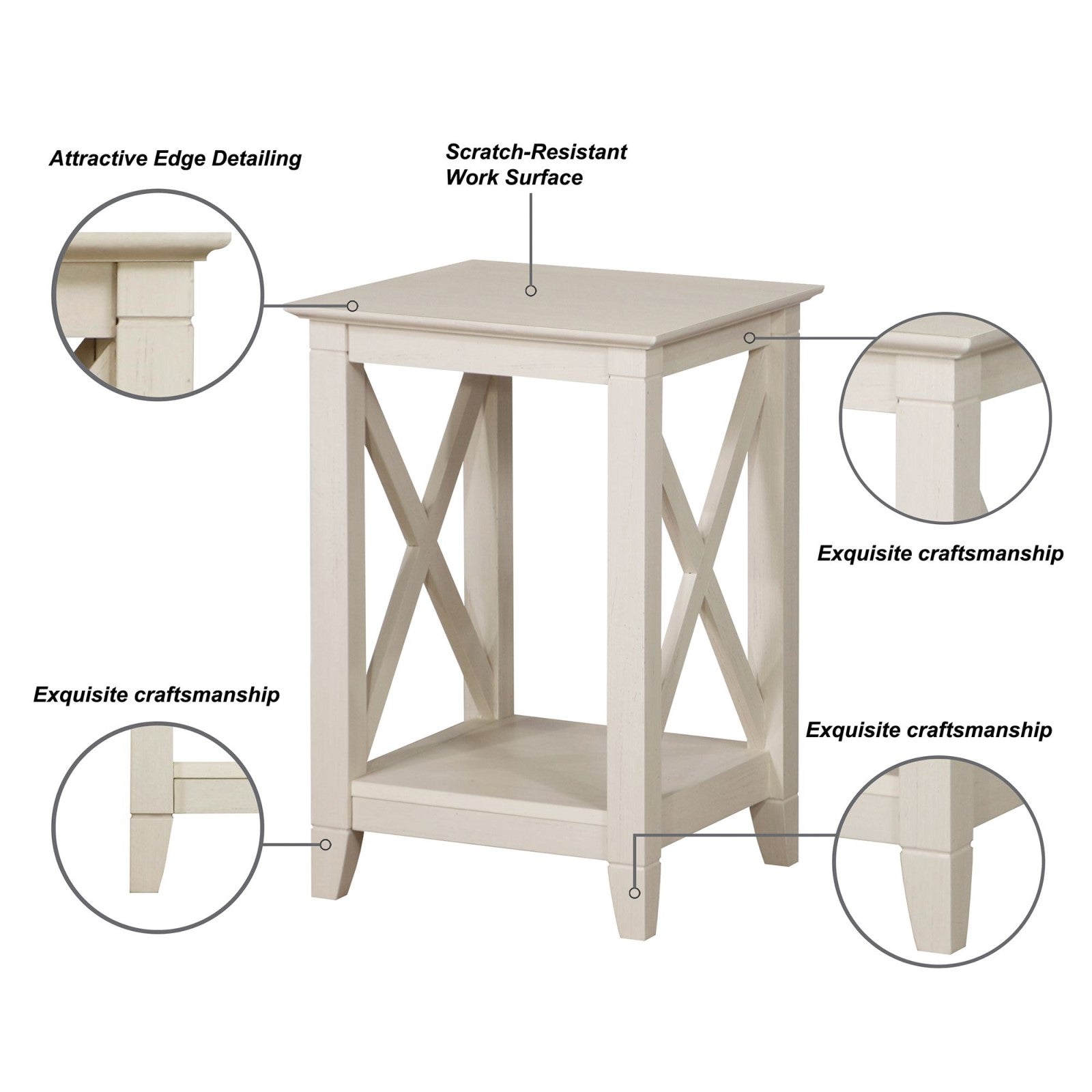 Attractive Edge Detailing

Scratch-Resistant Work Surface

Exquisite craftsmanship

Exquisite craftsmanship

Exquisite craftsmanship