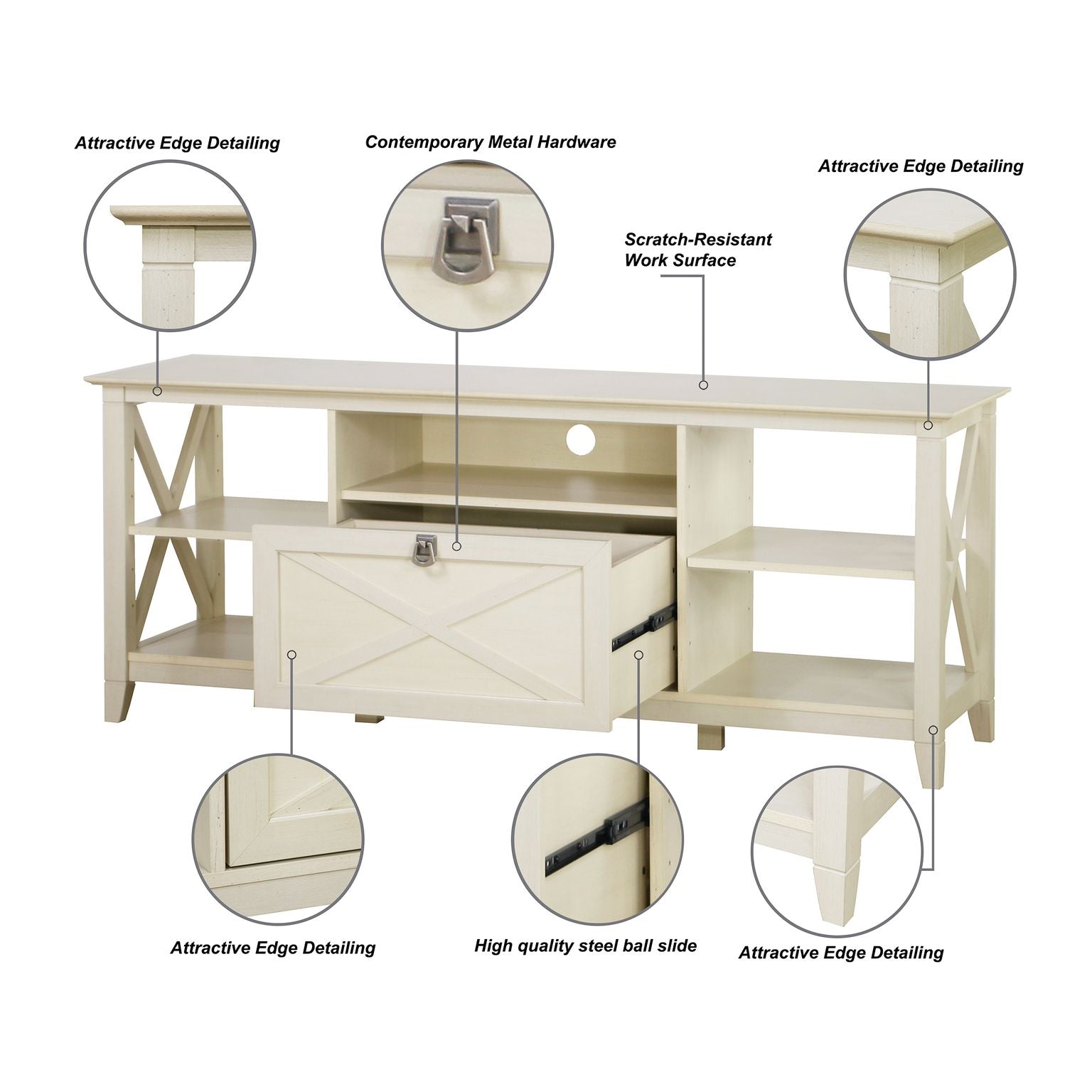 Attractive Edge Detailing

Contemporary Metal Hardware

Attractive Edge Detailing

Scratch-Resistant Work Surface

Attractive Edge Detailing

High quality steel ball slide

Attractive Edge Detailing