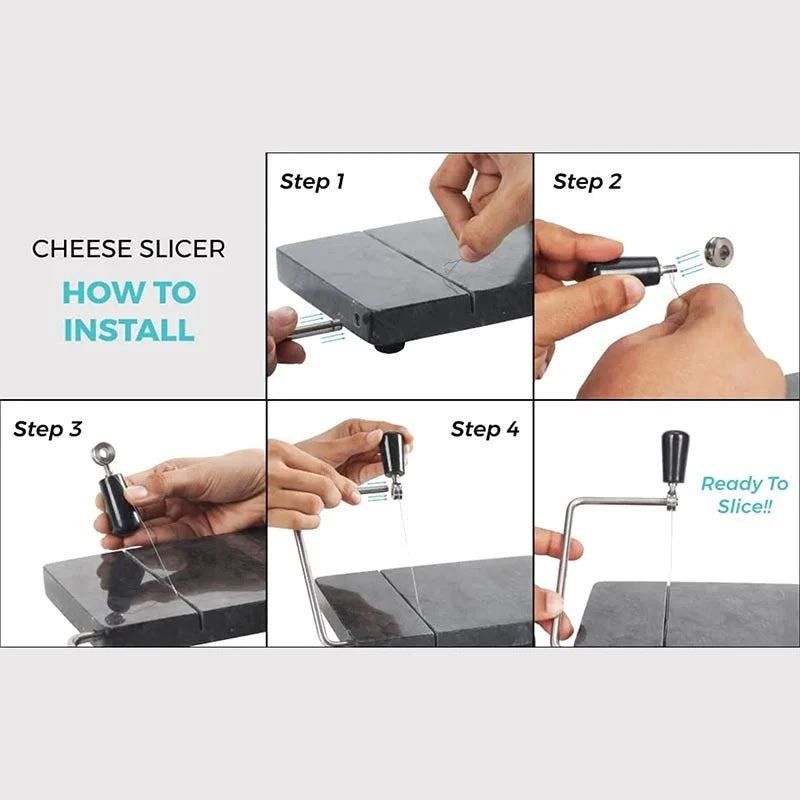 CHEESE SLICER

HOW TO INSTALL

Step 1

Step 2

Step 3

Step 4

Ready To Slice!!