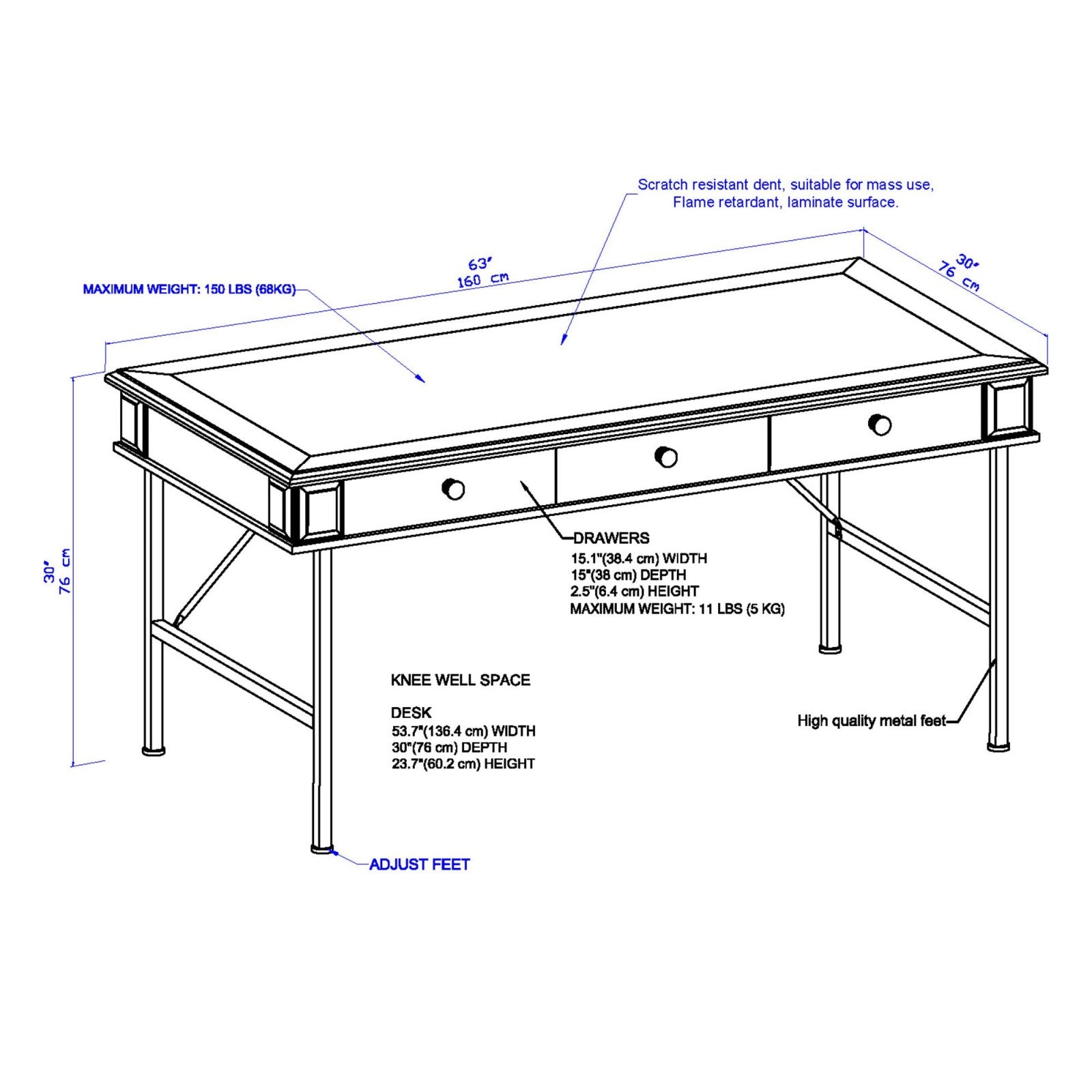 Scratch resistant dent, suitable for mass use, Flame retardant, laminate surface.

63"
160 cm

30"
76 cm

MAXIMUM WEIGHT: 150 LBS (68KG)

30"
76 cm

DRAWERS
15.1"(38.4 cm) WIDTH
15"(38 cm) DEPTH
2.5"(6.4 cm) HEIGHT
MAXIMUM WEIGHT: 11 LBS (5 KG)

KNEE WELL SPACE

DESK
53.7"(136.4 cm) WIDTH
30"(76 cm) DEPTH
23.7"(60.2 cm) HEIGHT

High quality metal feet

ADJUST FEET