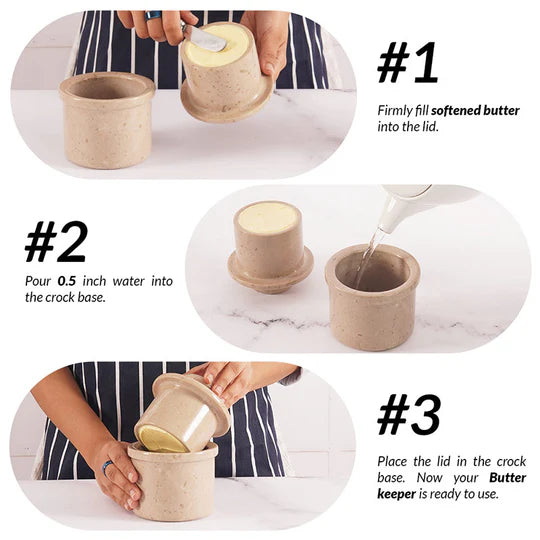 #1

Firmly fill softened butter into the lid.

#2

Pour 0.5 inch water into the crock base.

#3

Place the lid in the crock base. Now your Butter keeper is ready to use.