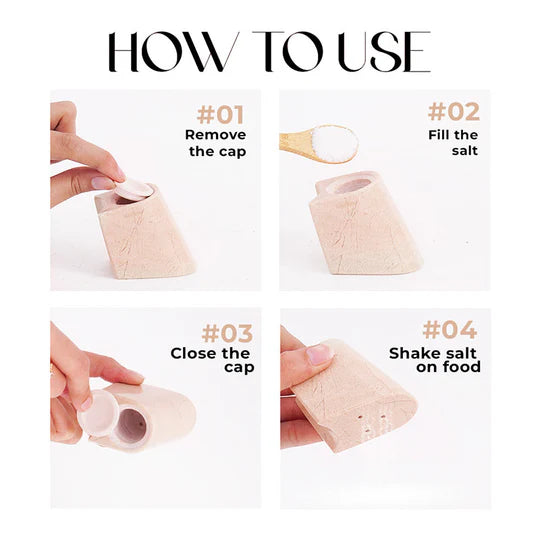 HOW TO USE

#01
Remove the cap

#02
Fill the salt

#03
Close the cap

#04
Shake salt on food