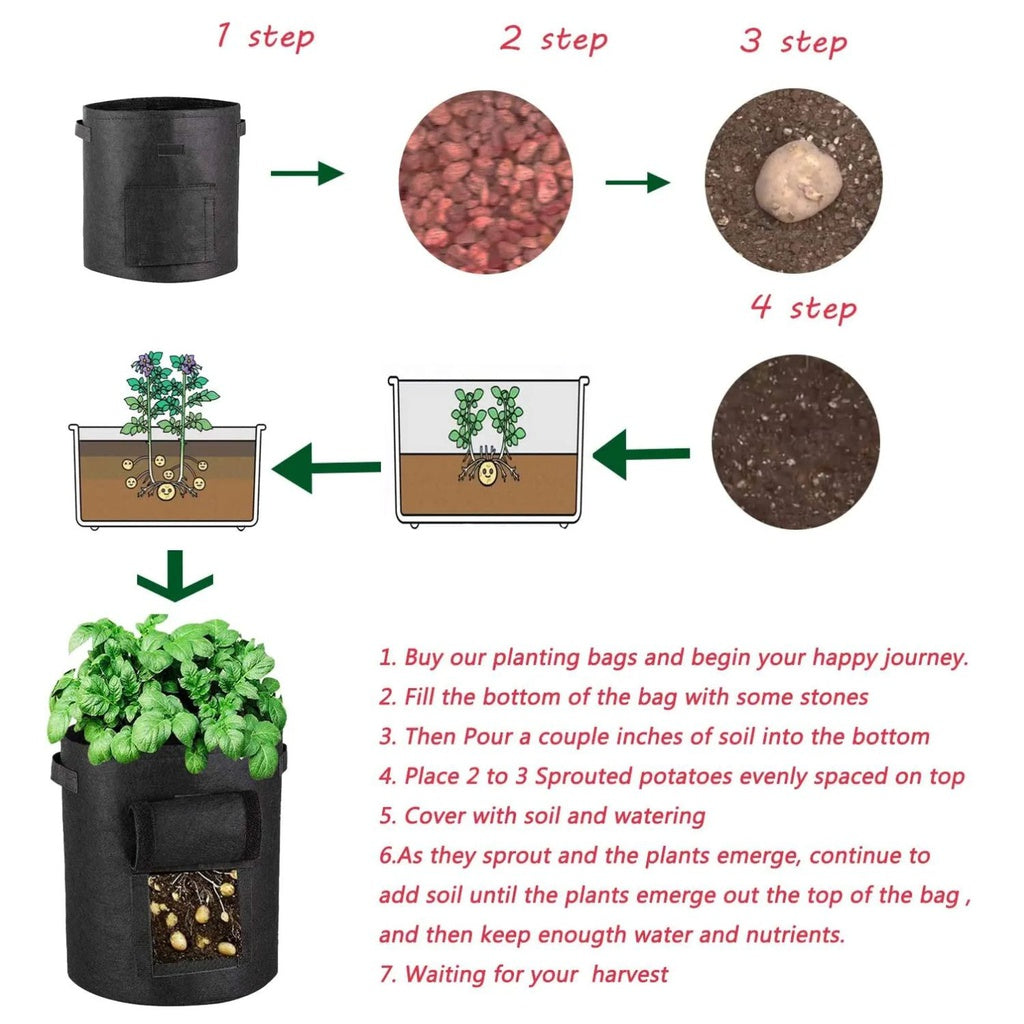 1 step

2 step

3 step

4 step

1. Buy our planting bags and begin your happy journey.
2. Fill the bottom of the bag with some stones
3. Then Pour a couple inches of soil into the bottom
4. Place 2 to 3 Sprouted potatoes evenly spaced on top
5. Cover with soil and watering
6.As they sprout and the plants emerge, continue to add soil until the plants emerge out the top of the bag , and then keep enougth water and nutrients.
7. Waiting for your harvest