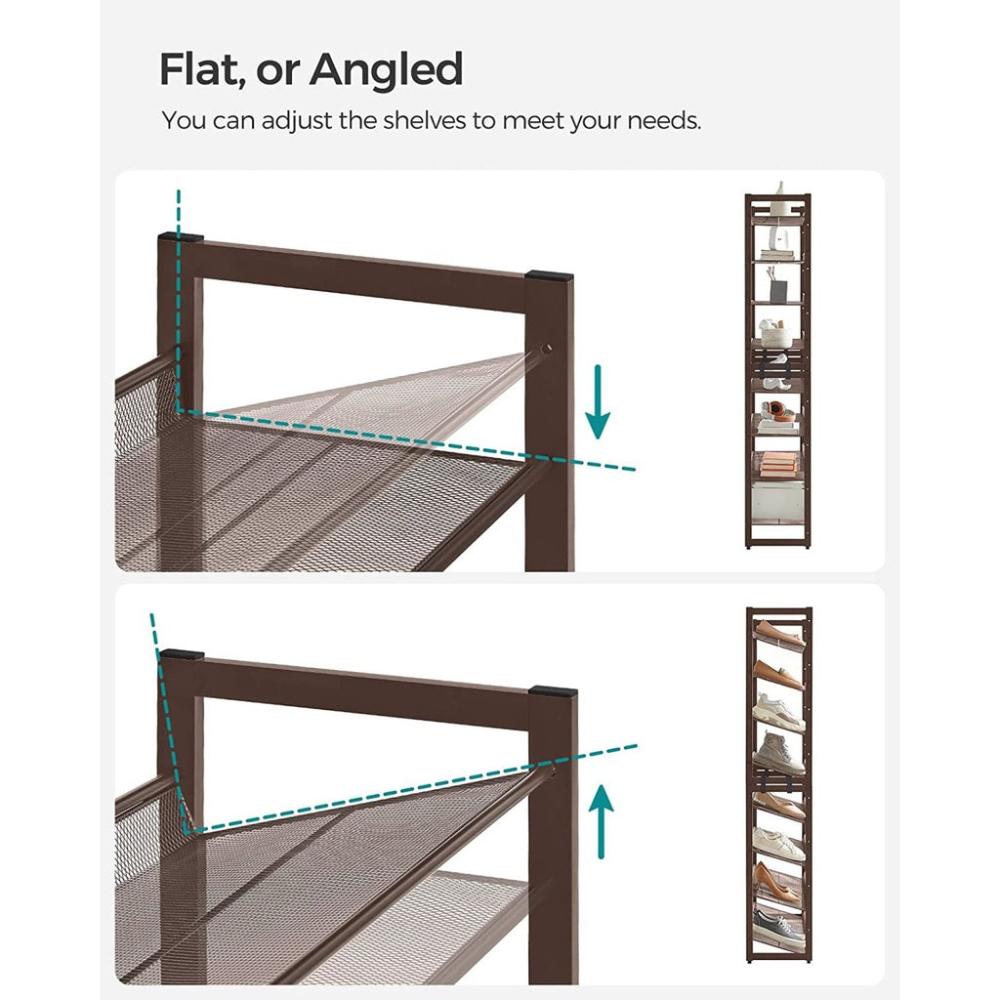 Flat, or Angled

You can adjust the shelves to meet your needs.