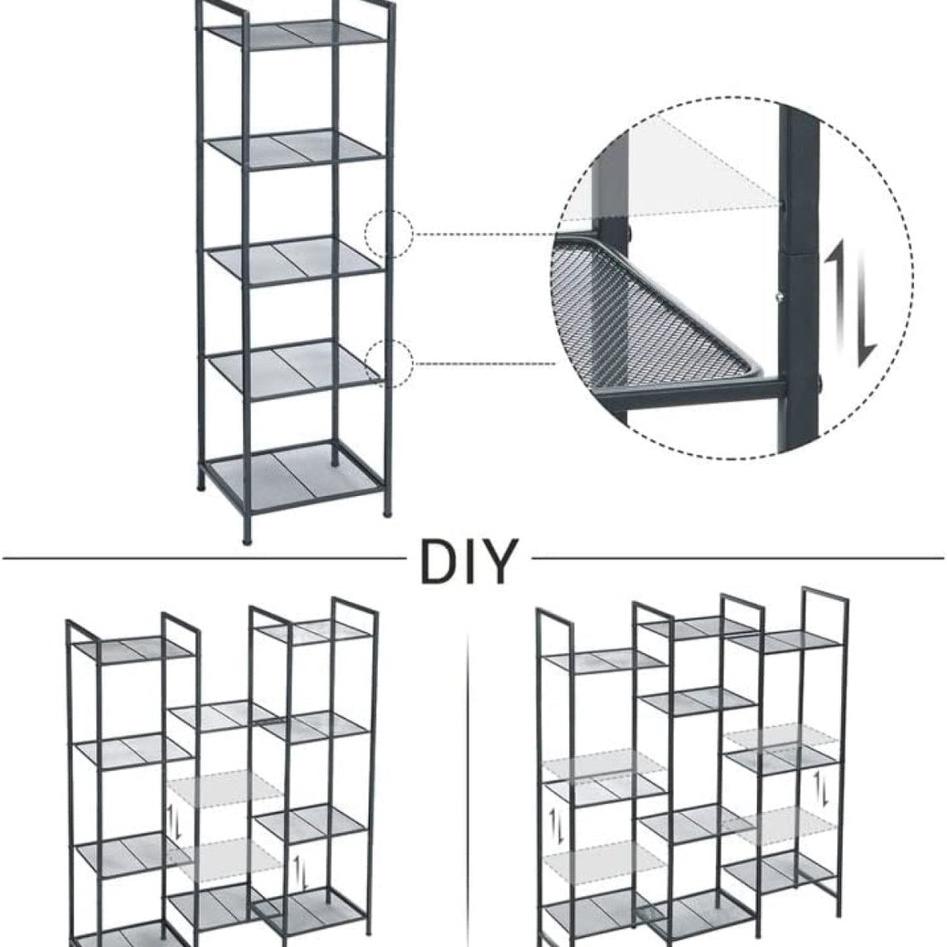 DIY