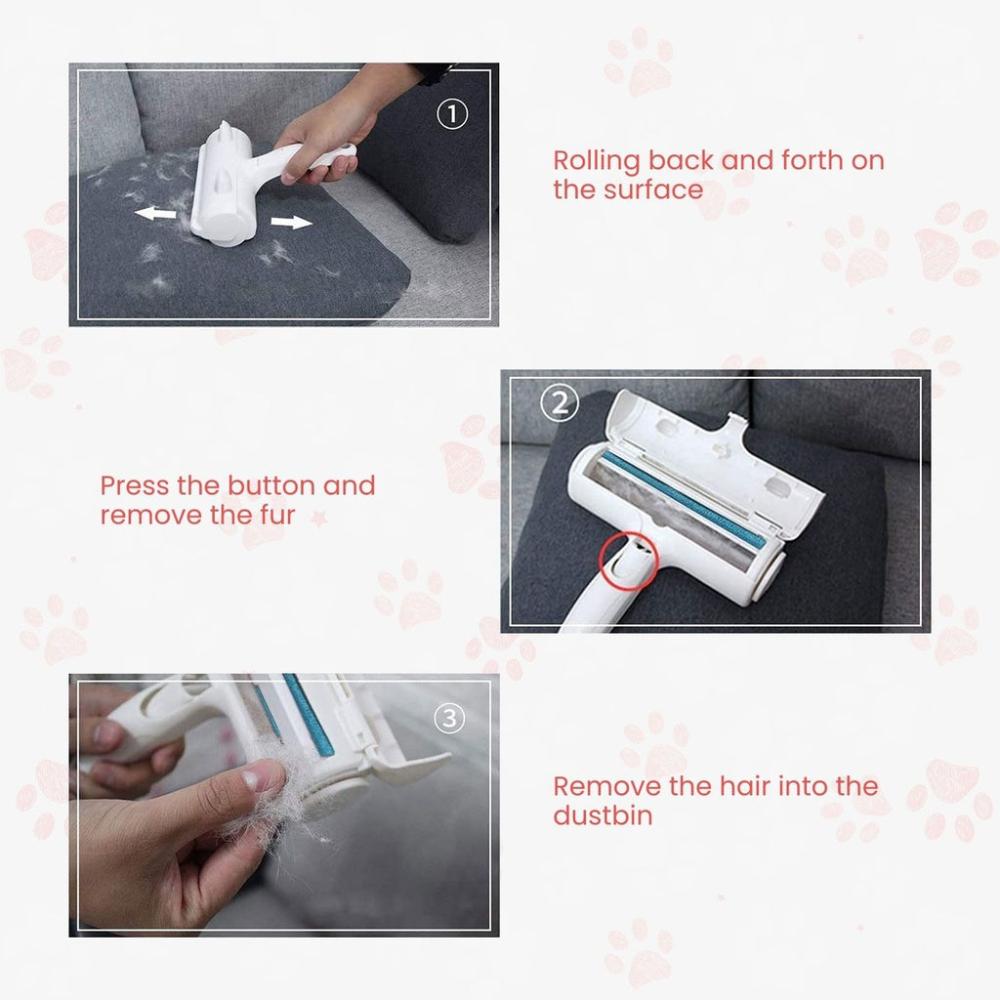 ①

Rolling back and forth on the surface

②

Press the button and remove the fur

③

Remove the hair into the dustbin