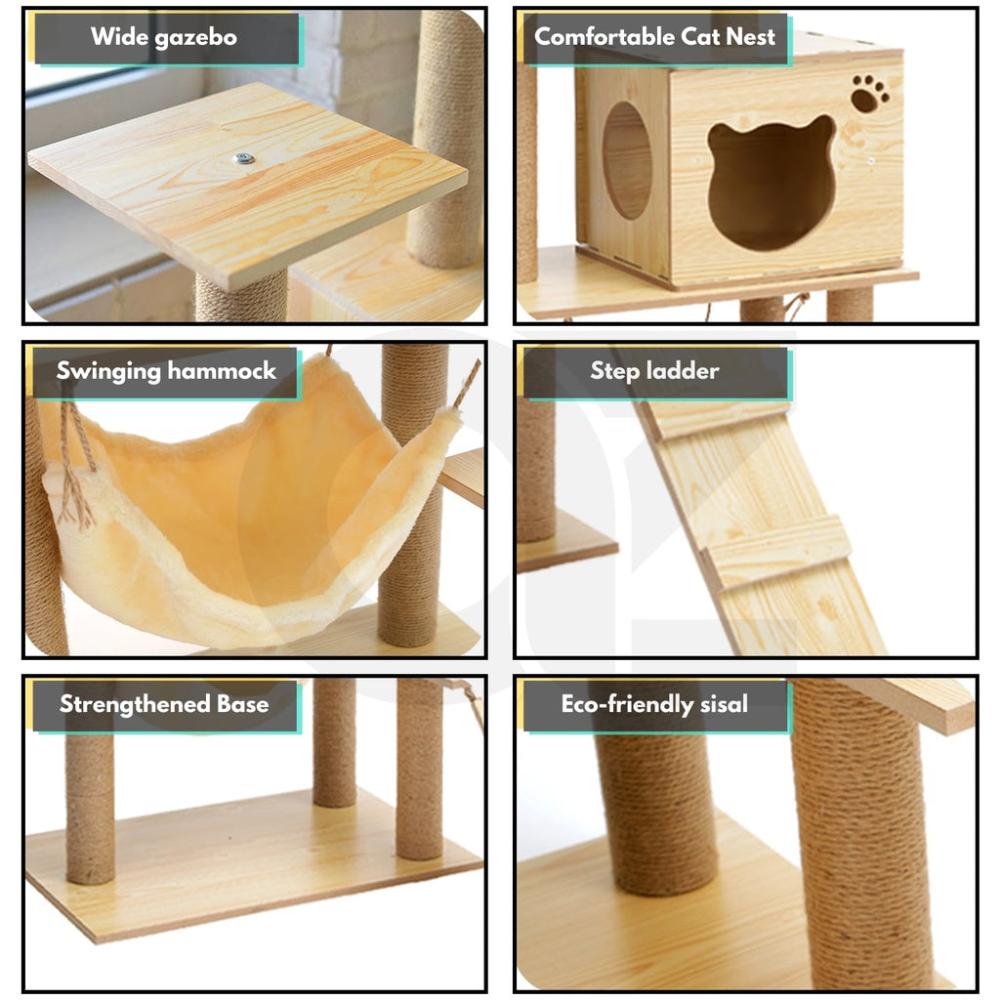 Wide gazebo

Comfortable Cat Nest

Swinging hammock

Step ladder

Strengthened Base

Eco-friendly sisal