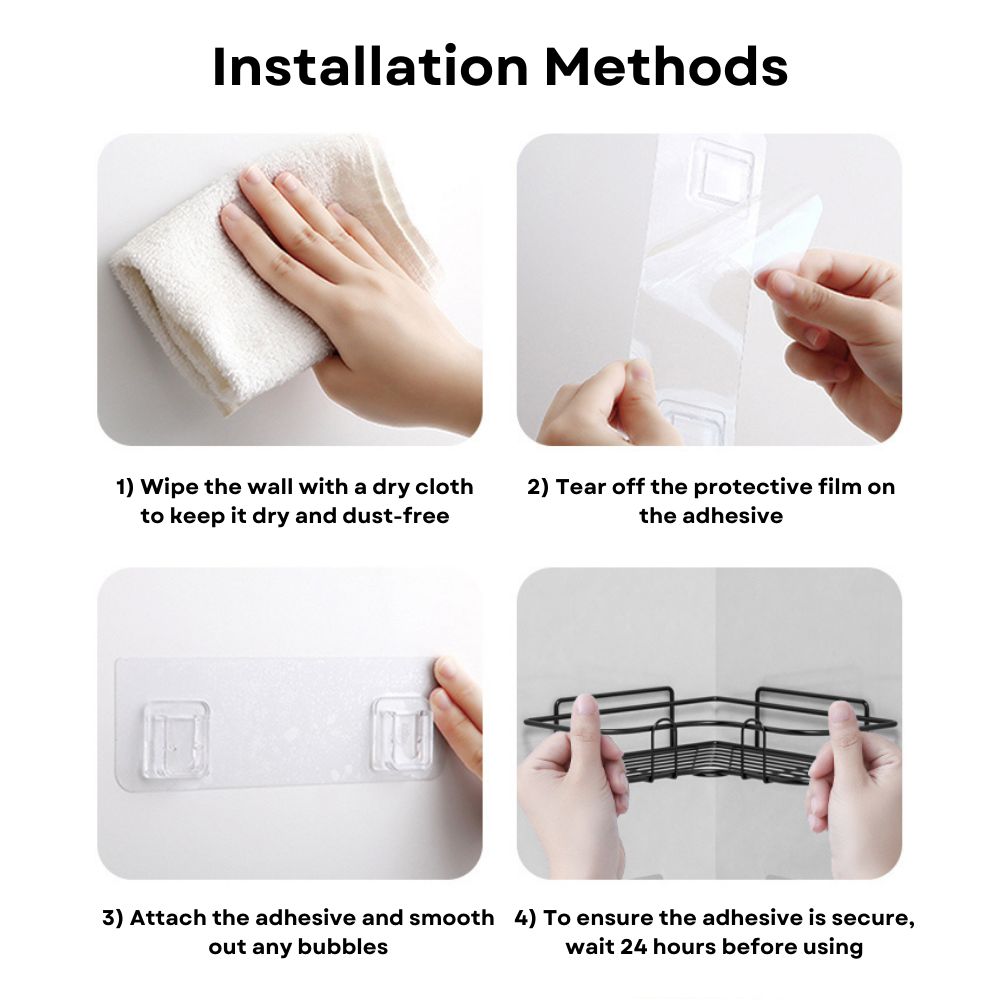 Installation Methods

1) Wipe the wall with a dry cloth to keep it dry and dust-free

2) Tear off the protective film on the adhesive

3) Attach the adhesive and smooth out any bubbles

4) To ensure the adhesive is secure, wait 24 hours before using