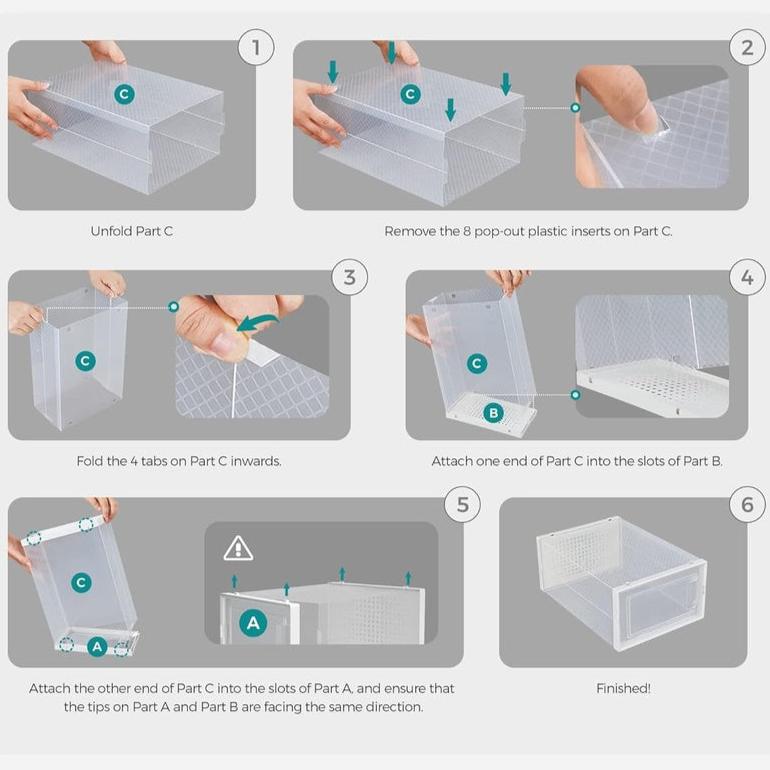 1

C

Unfold Part C

2

C

Remove the 8 pop-out plastic inserts on Part C.

3

C

Fold the 4 tabs on Part C inwards.

4

C

B

Attach one end of Part C into the slots of Part B.

5

C

A

A

Attach the other end of Part C into the slots of Part A, and ensure that the tips on Part A and Part B are facing the same direction.

6

Finished!