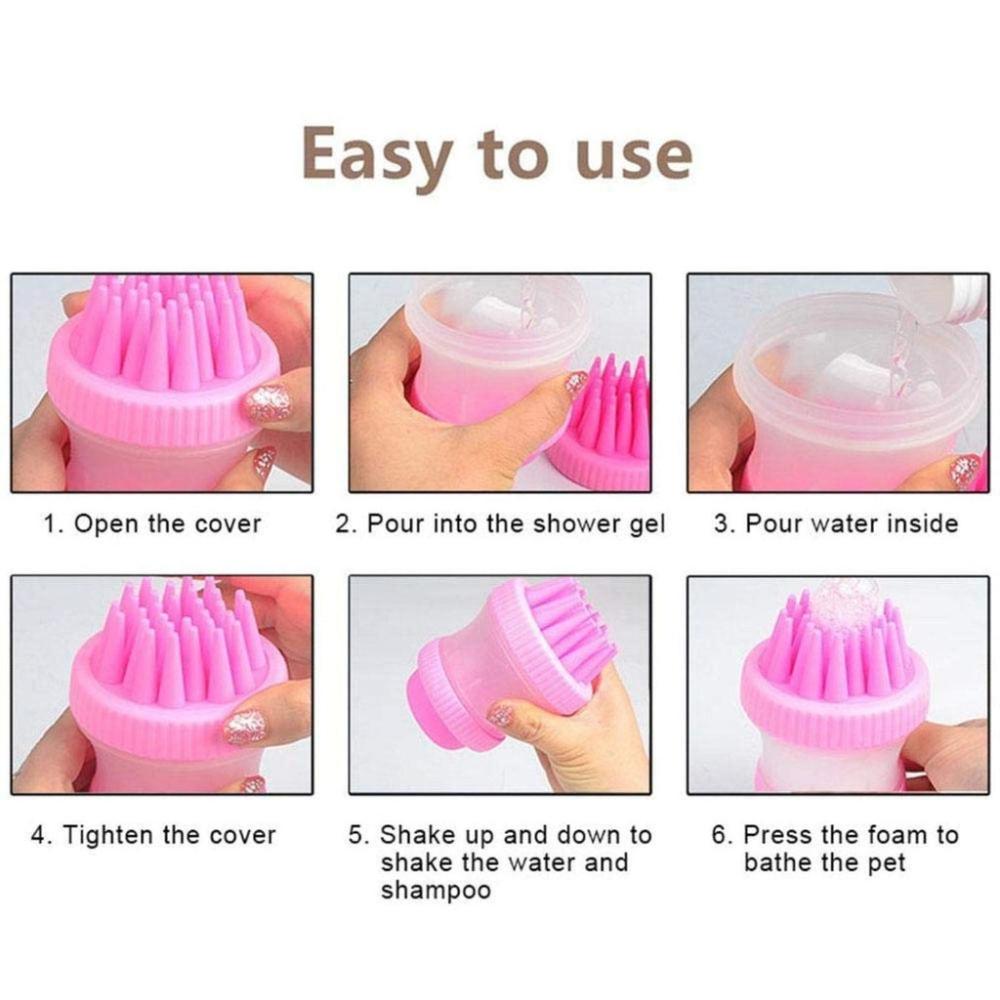 Easy to use

1. Open the cover

2. Pour into the shower gel

3. Pour water inside

4. Tighten the cover

5. Shake up and down to shake the water and shampoo

6. Press the foam to bathe the pet