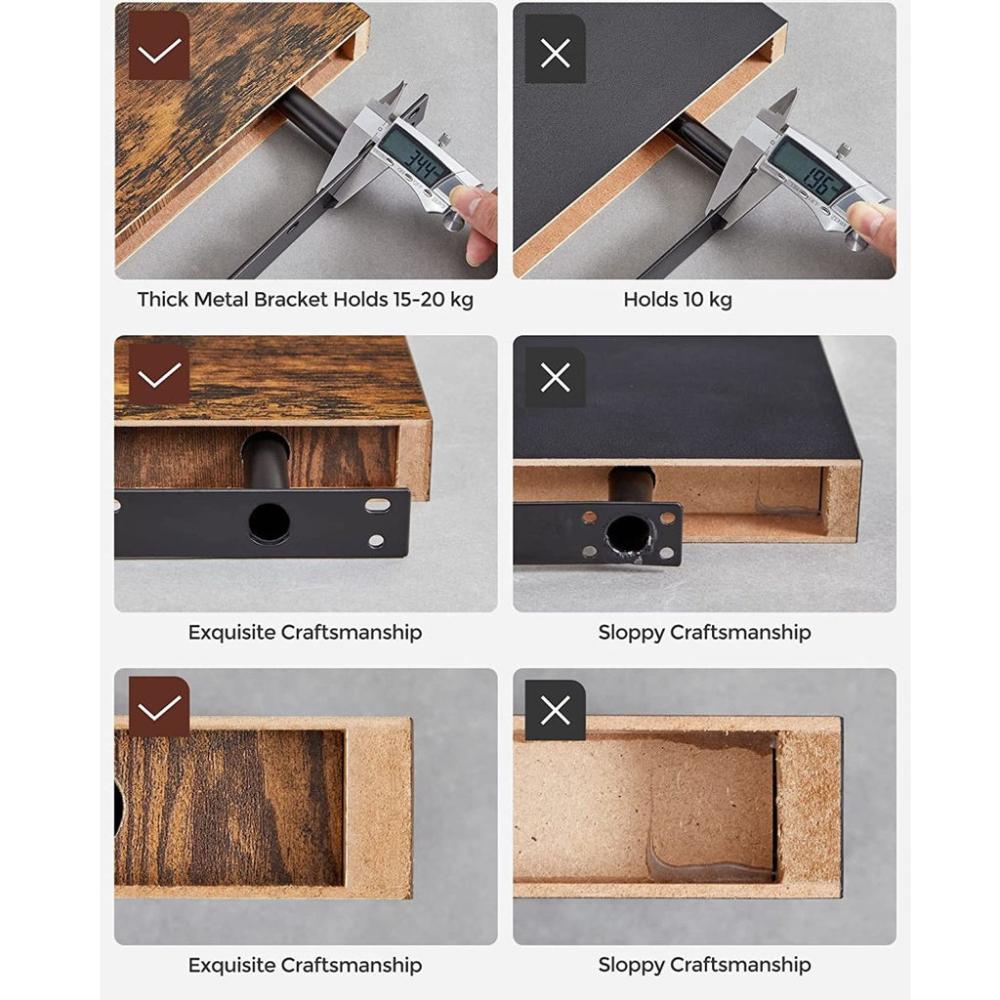 3.44

Thick Metal Bracket Holds 15-20 kg

1.96

Holds 10 kg

Exquisite Craftsmanship

Sloppy Craftsmanship

Exquisite Craftsmanship

Sloppy Craftsmanship