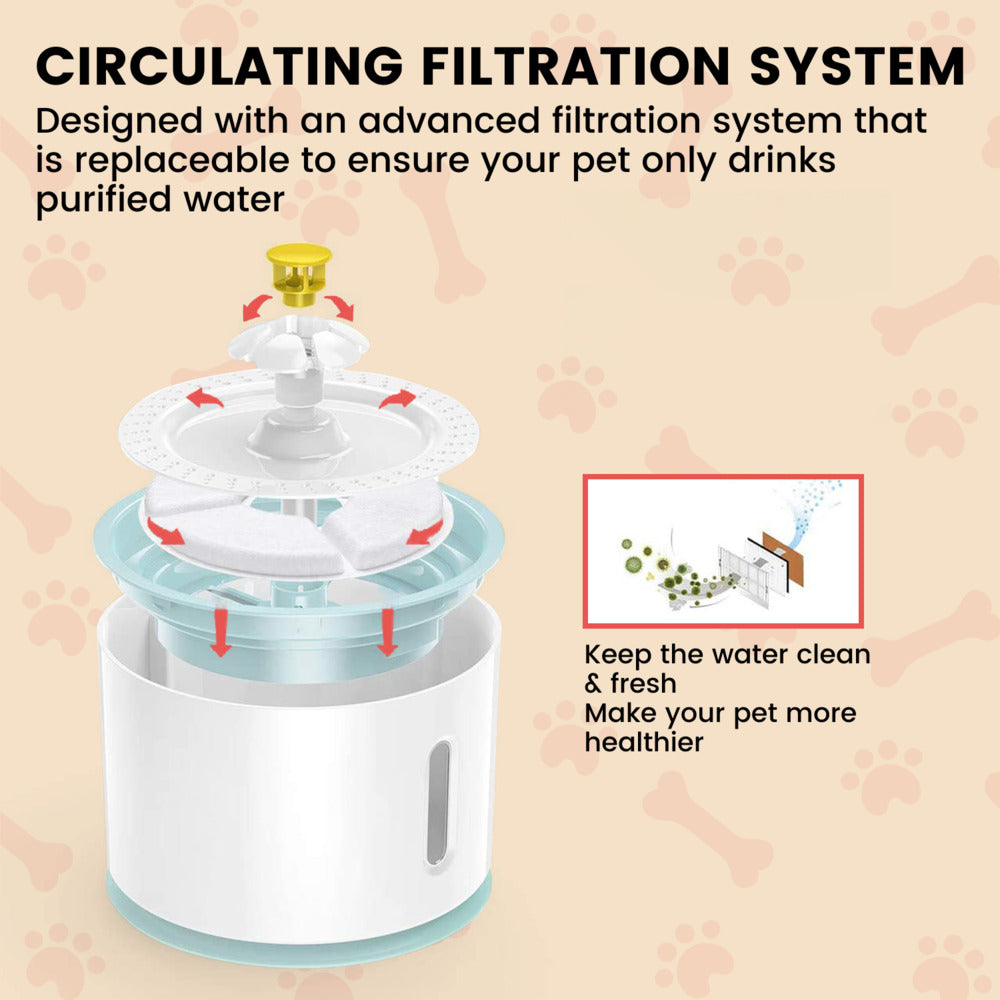 CIRCULATING FILTRATION SYSTEM

Designed with an advanced filtration system that is replaceable to ensure your pet only drinks purified water

Keep the water clean & fresh
Make your pet more healthier