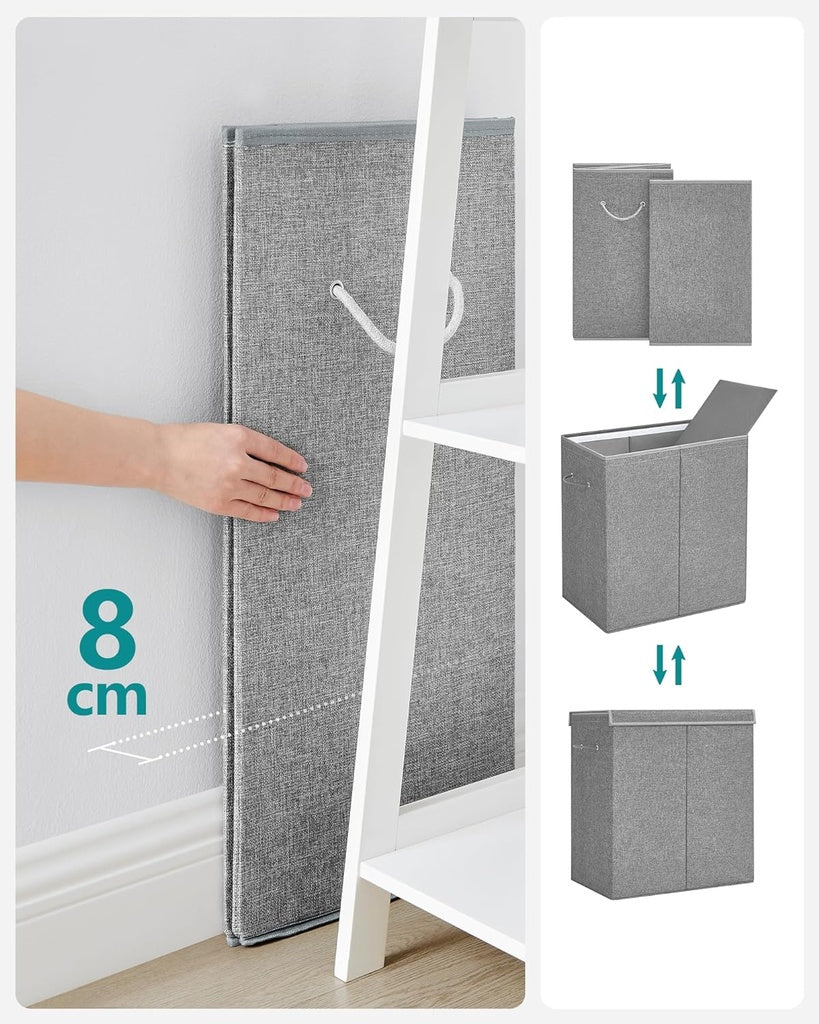 8
cm