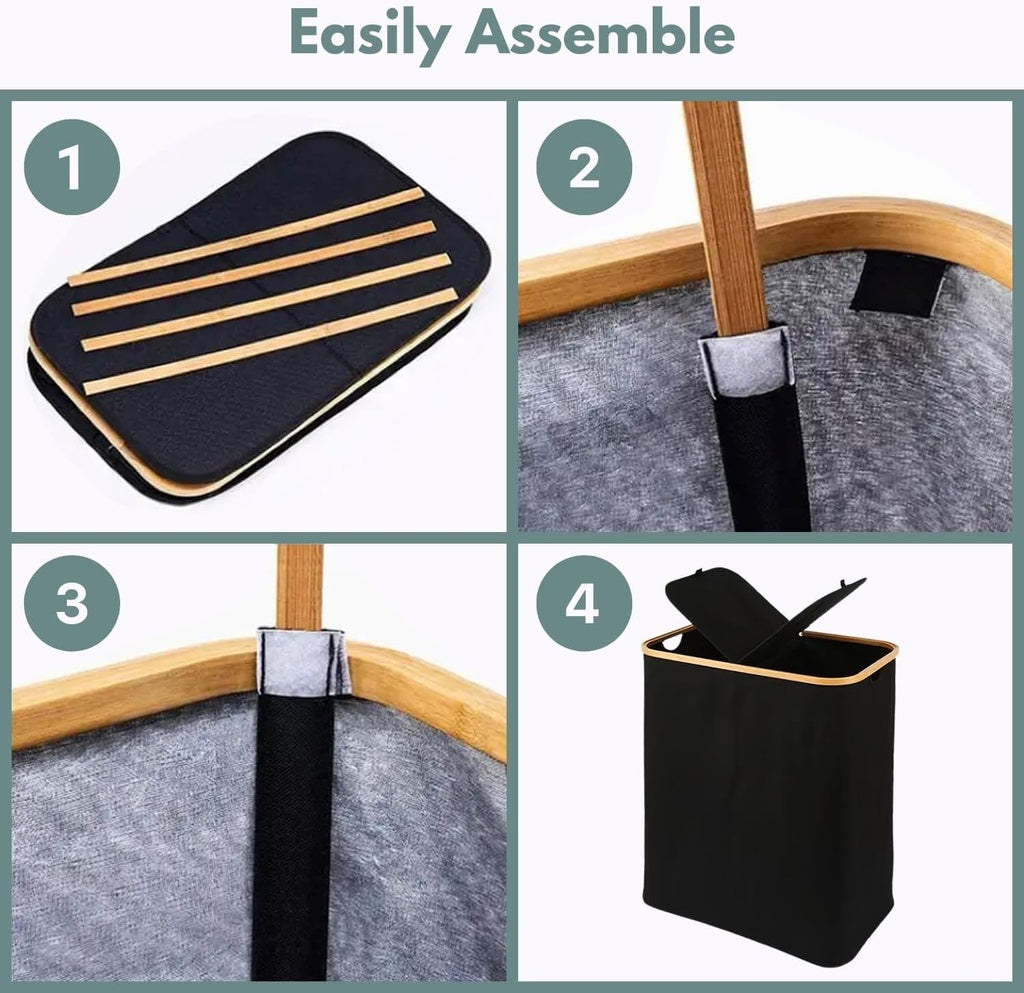 Easily Assemble

1

2

3

4