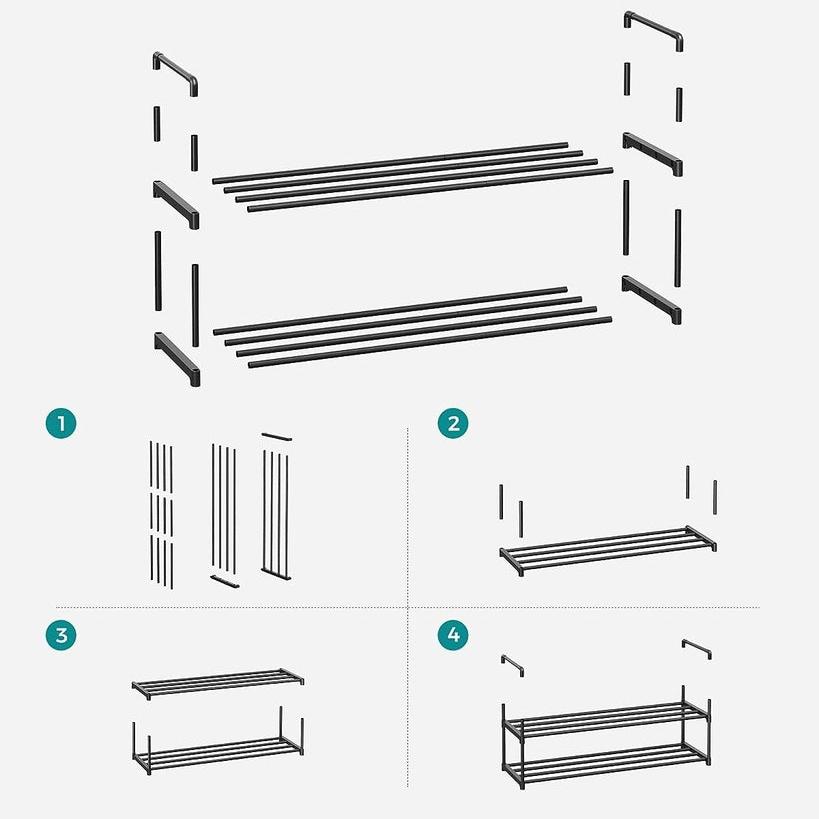 1

2

3

4