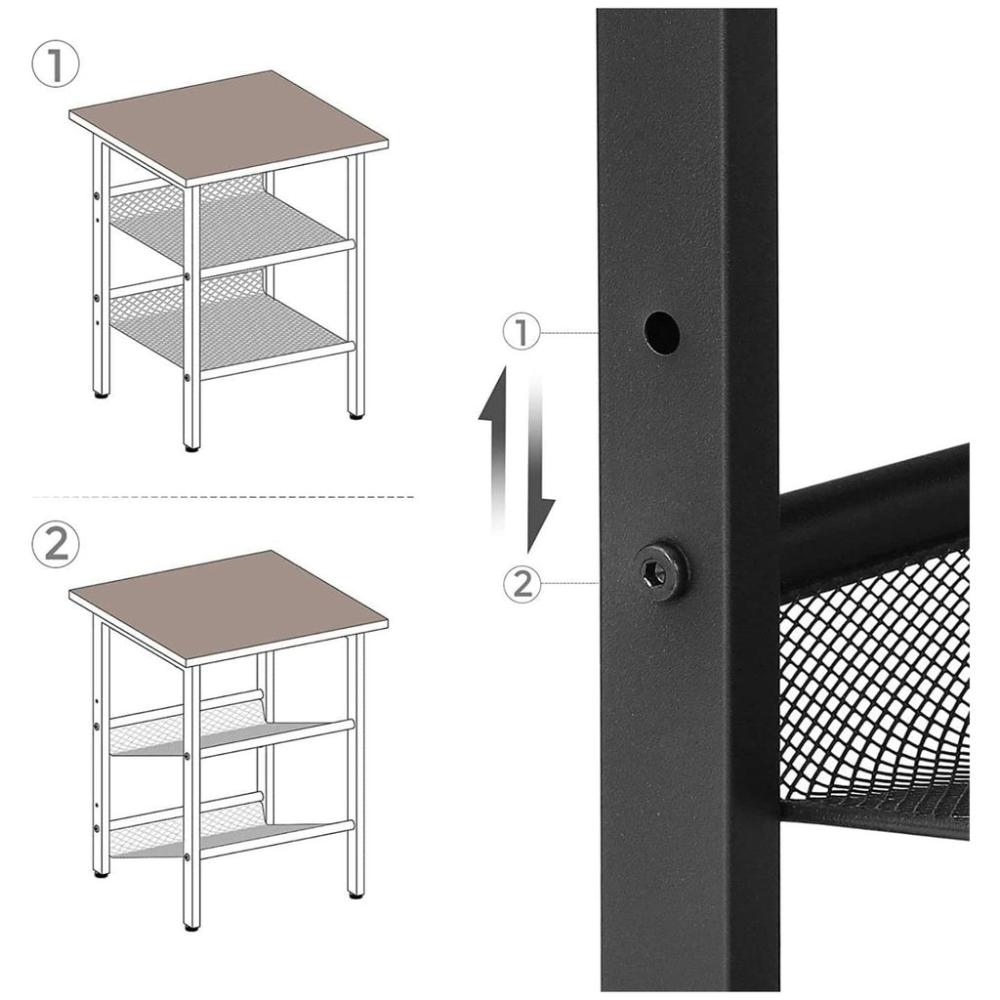 ①
②
①
②