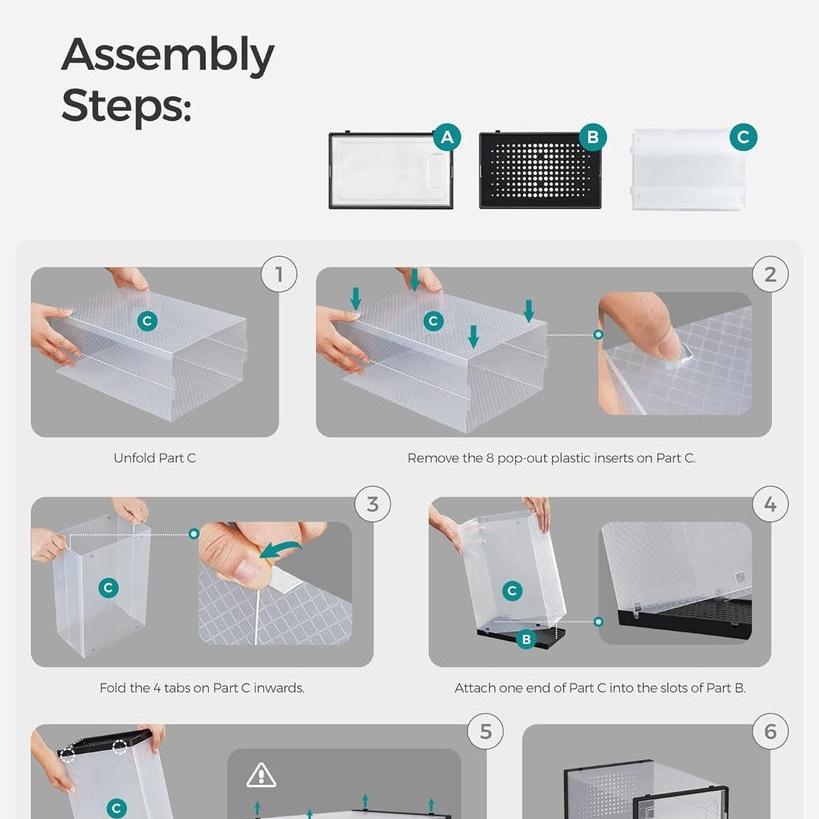 Assembly Steps:

A

B

C

1

C

Unfold Part C

2

C

Remove the 8 pop-out plastic inserts on Part C.

3

C

Fold the 4 tabs on Part C inwards.

4

C

B

Attach one end of Part C into the slots of Part B.

5

C

6