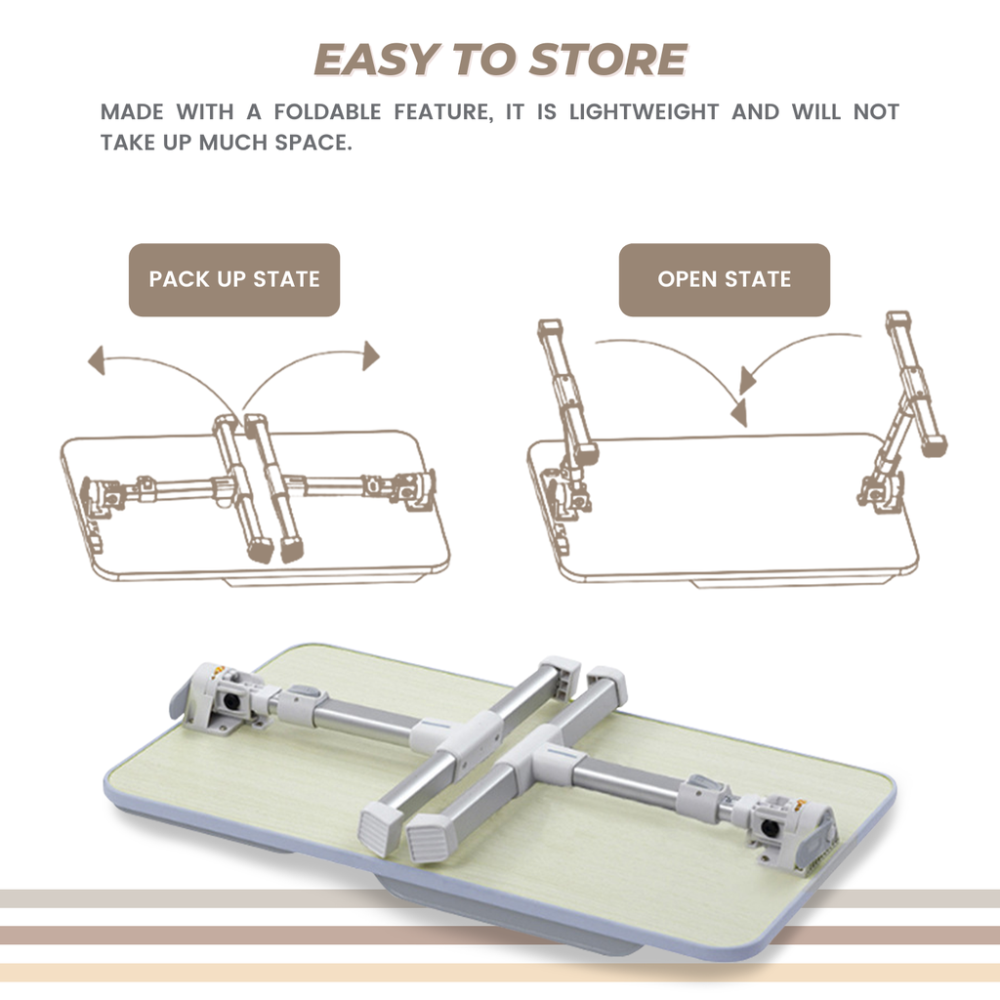 EASY TO STORE

MADE WITH A FOLDABLE FEATURE, IT IS LIGHTWEIGHT AND WILL NOT TAKE UP MUCH SPACE.

PACK UP STATE

OPEN STATE