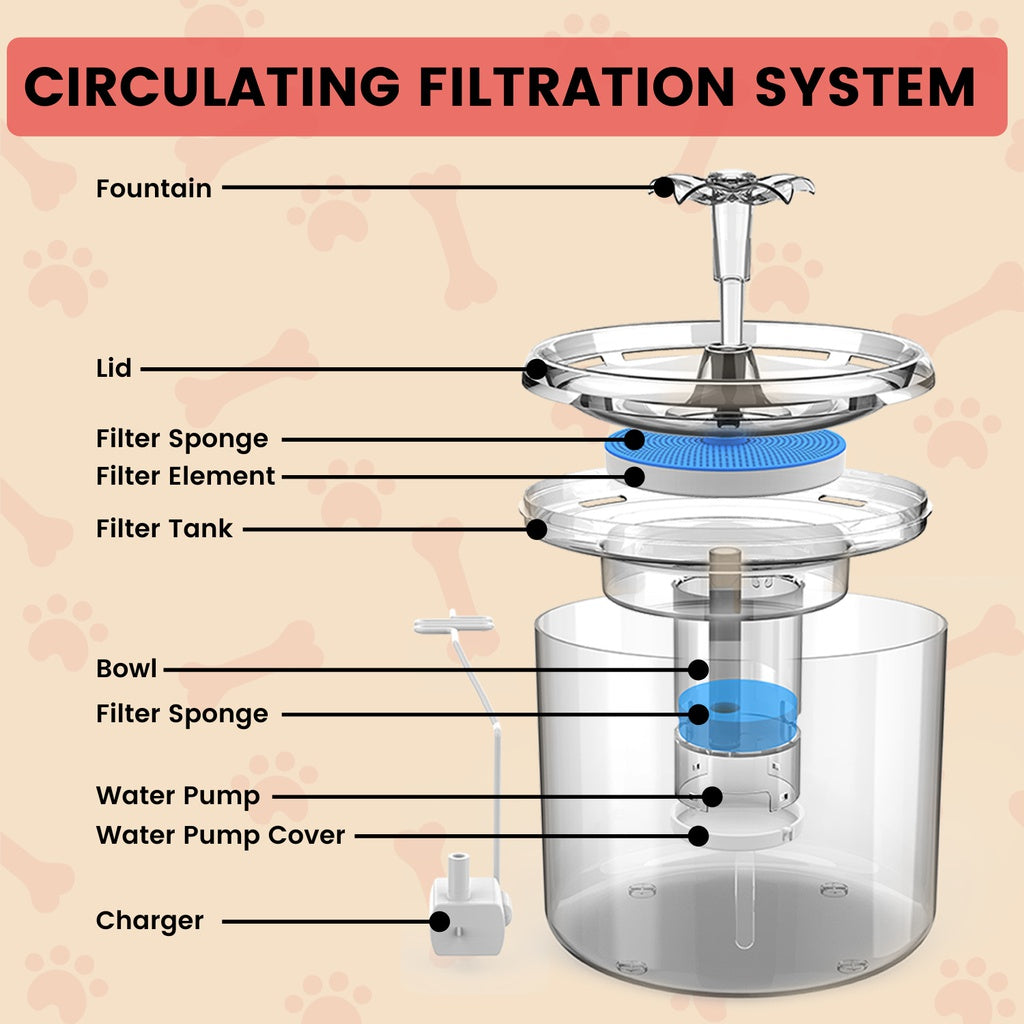 CIRCULATING FILTRATION SYSTEM

Fountain

Lid

Filter Sponge

Filter Element

Filter Tank

Bowl

Filter Sponge

Water Pump

Water Pump Cover

Charger