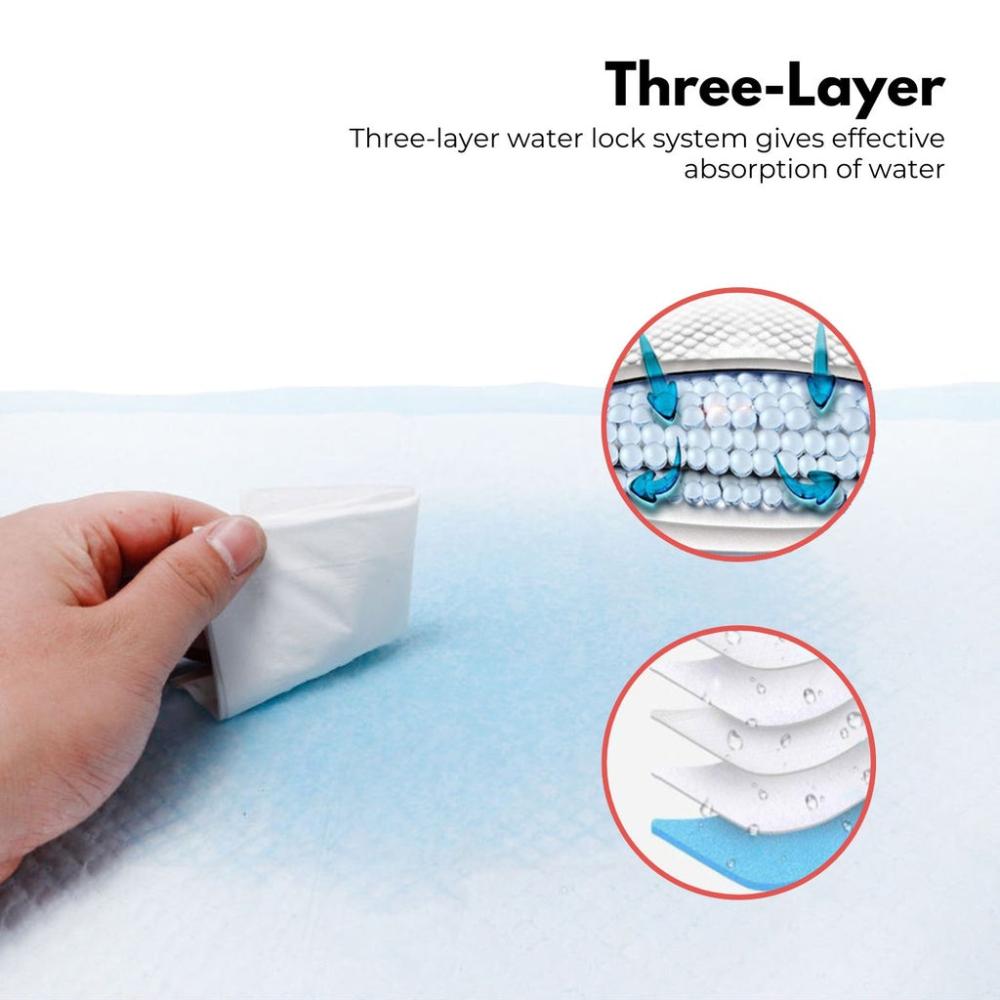 Three-Layer

Three-layer water lock system gives effective absorption of water