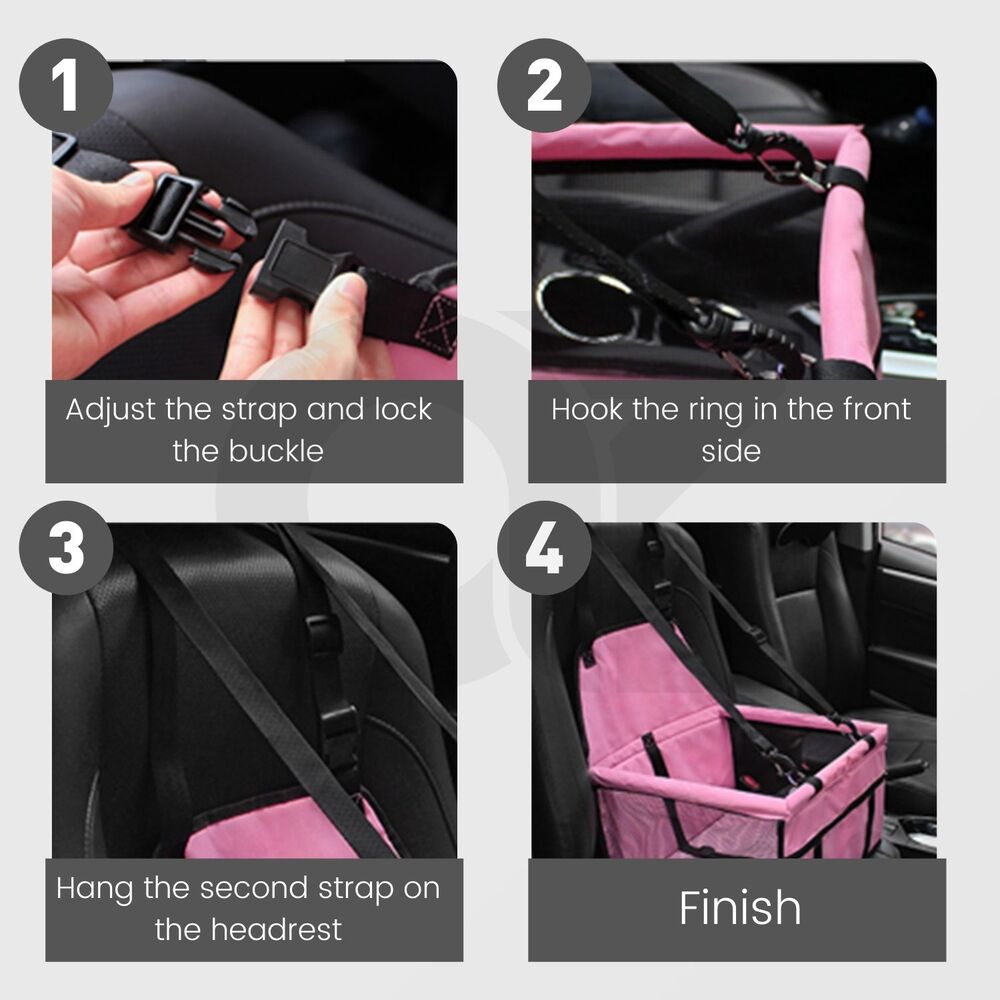 1

Adjust the strap and lock the buckle

2

Hook the ring in the front side

3

Hang the second strap on the headrest

4

Finish