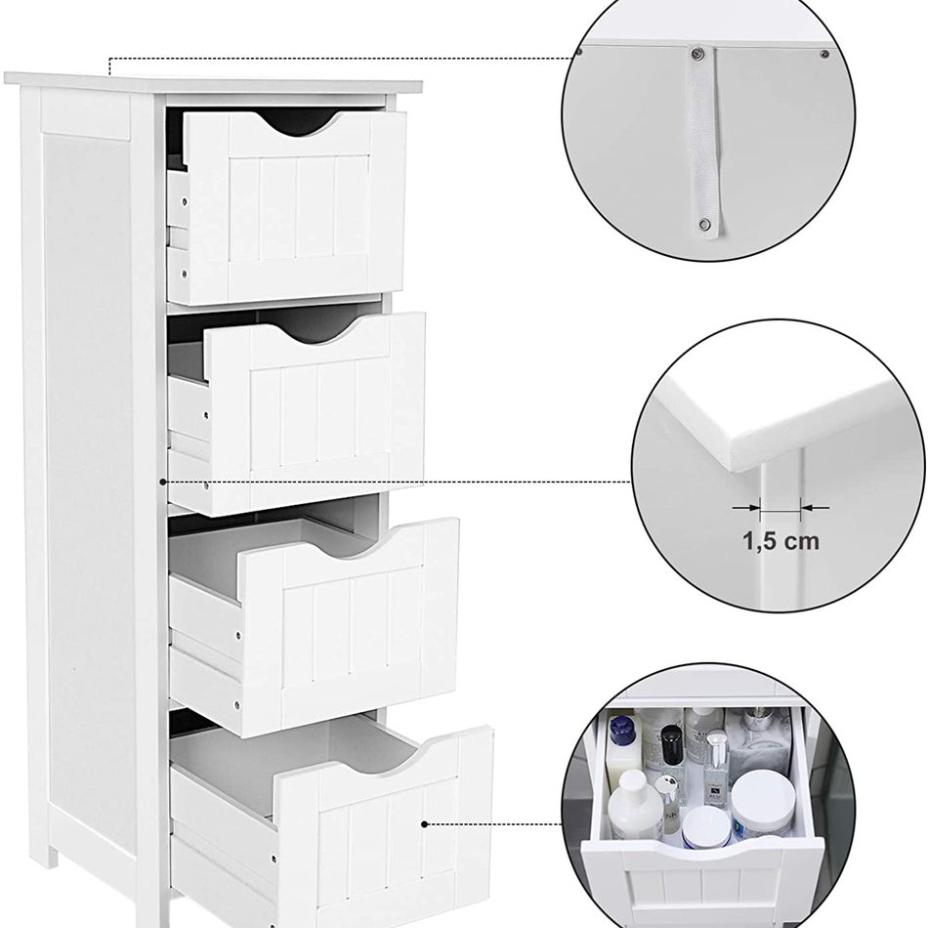 1,5 cm