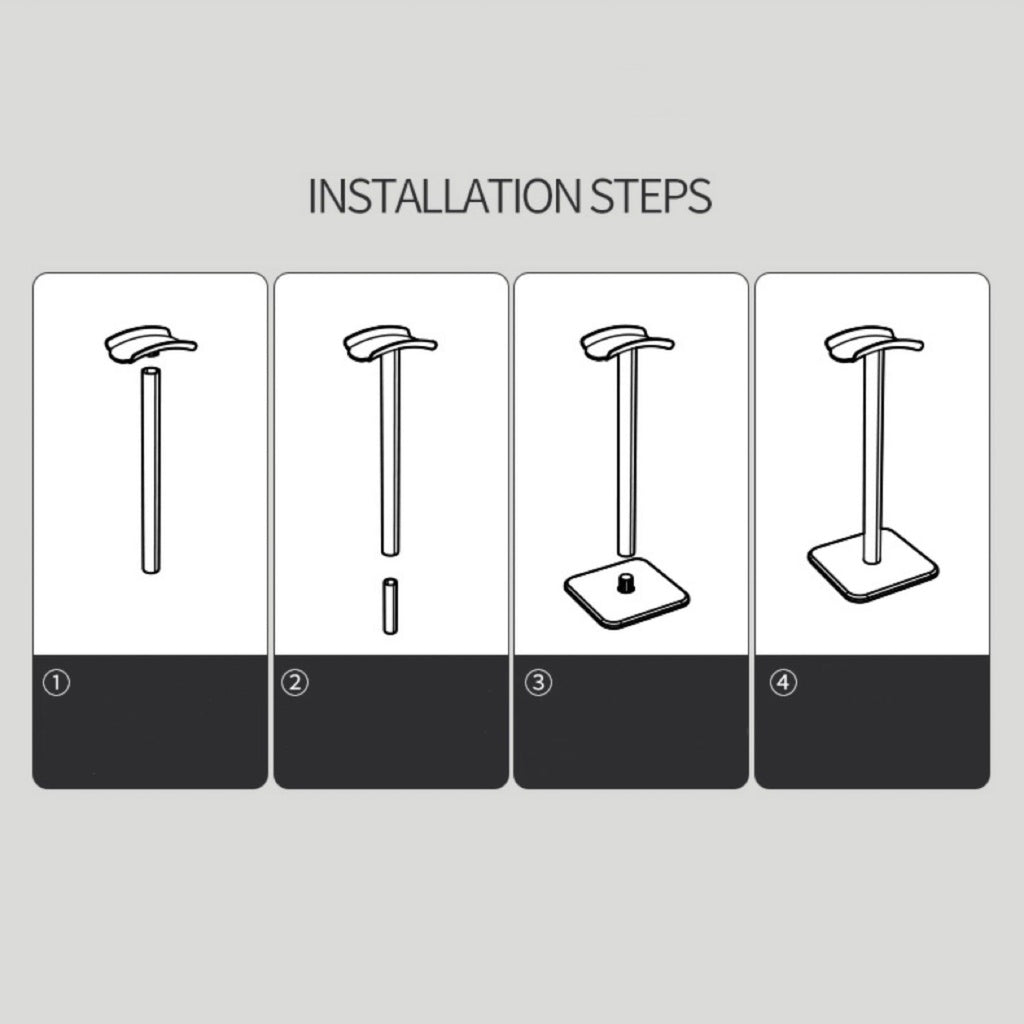 INSTALLATION STEPS

①

②

③

④