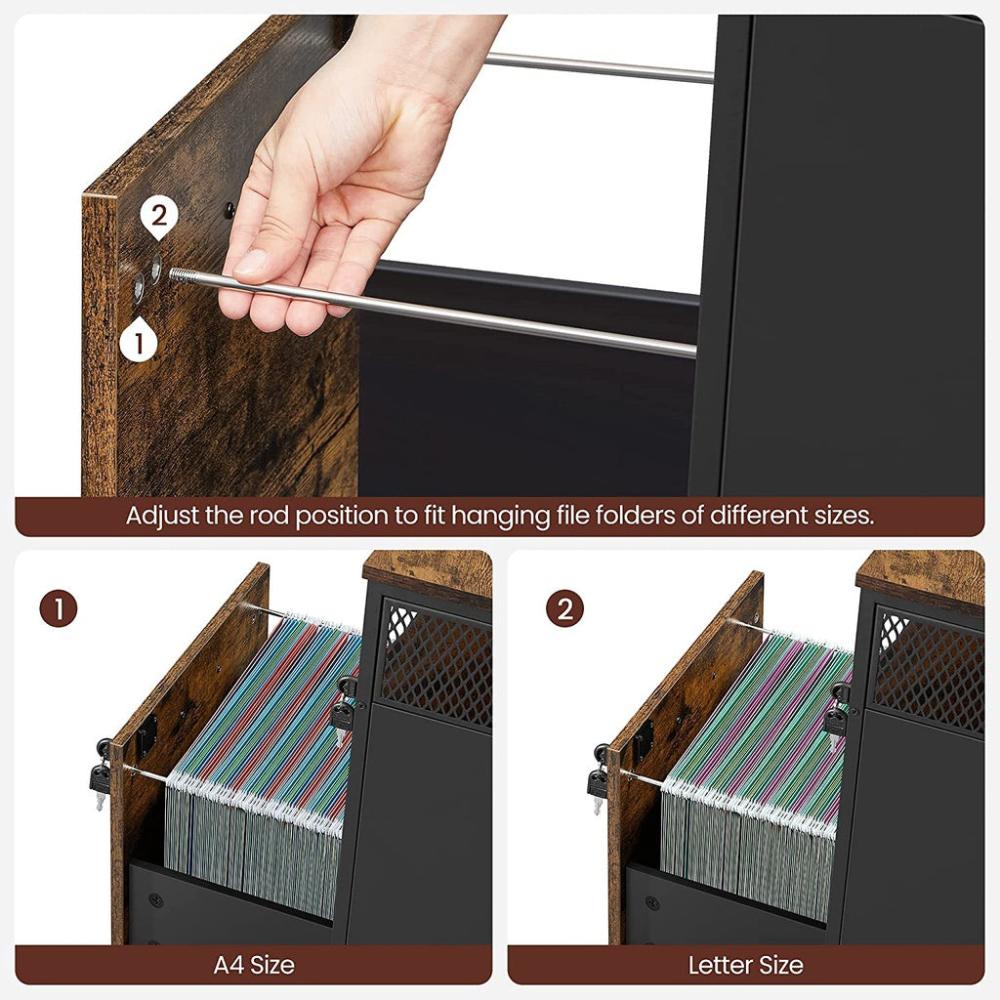 2

1

Adjust the rod position to fit hanging file folders of different sizes.

1

A4 Size

2

Letter Size