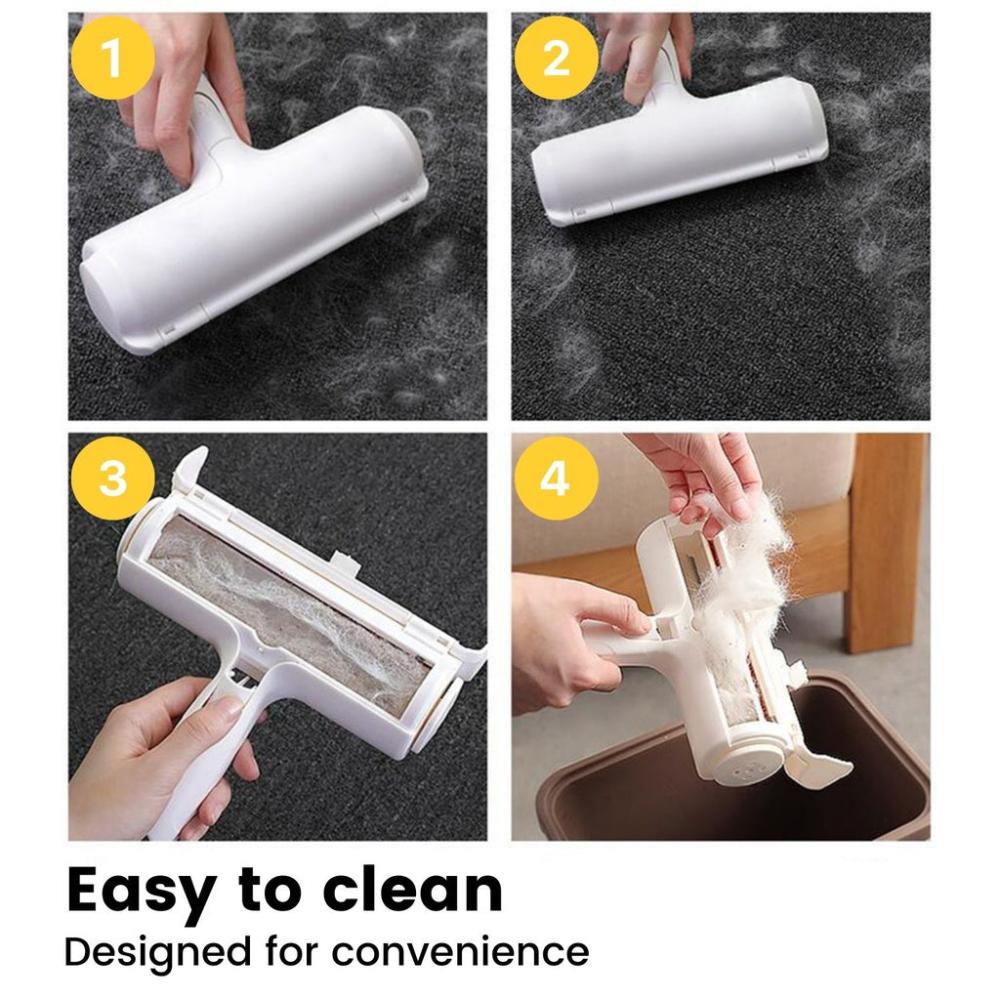 1

2

3

4

Easy to clean

Designed for convenience