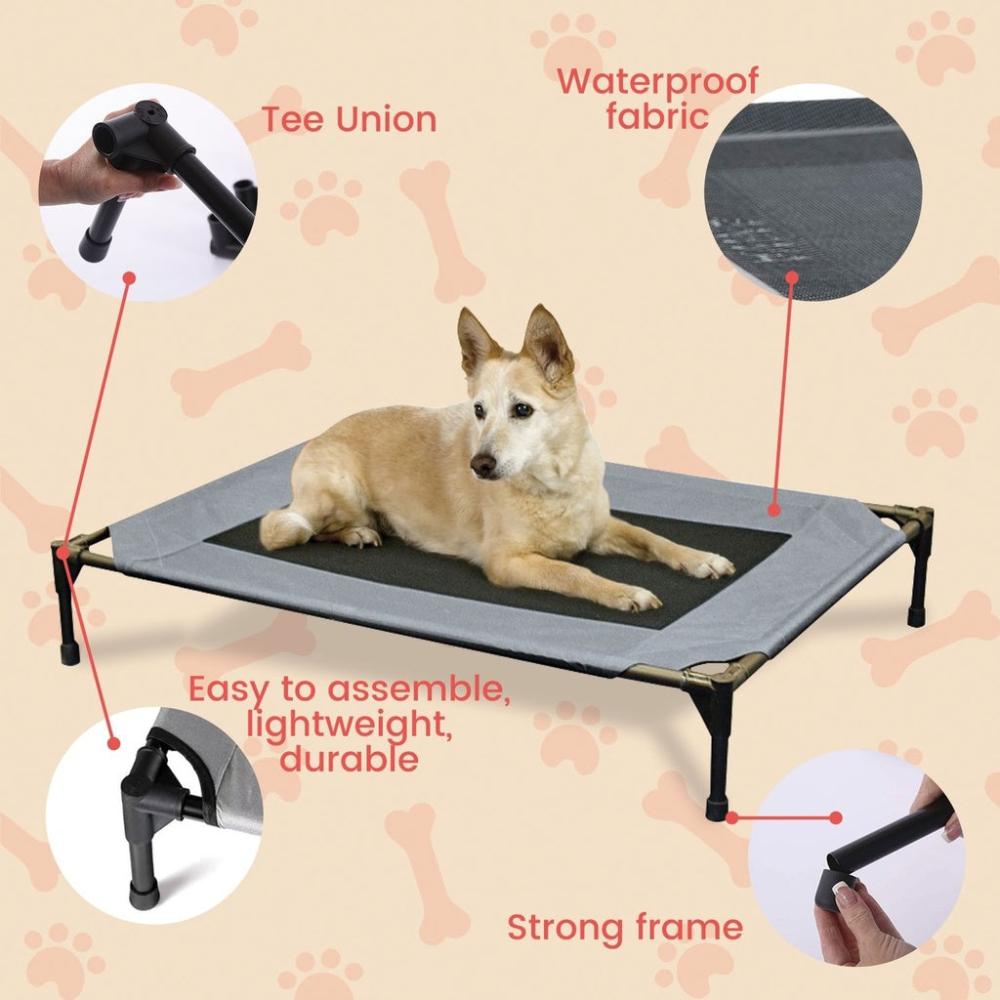 Tee Union

Waterproof fabric

Easy to assemble, lightweight, durable

Strong frame