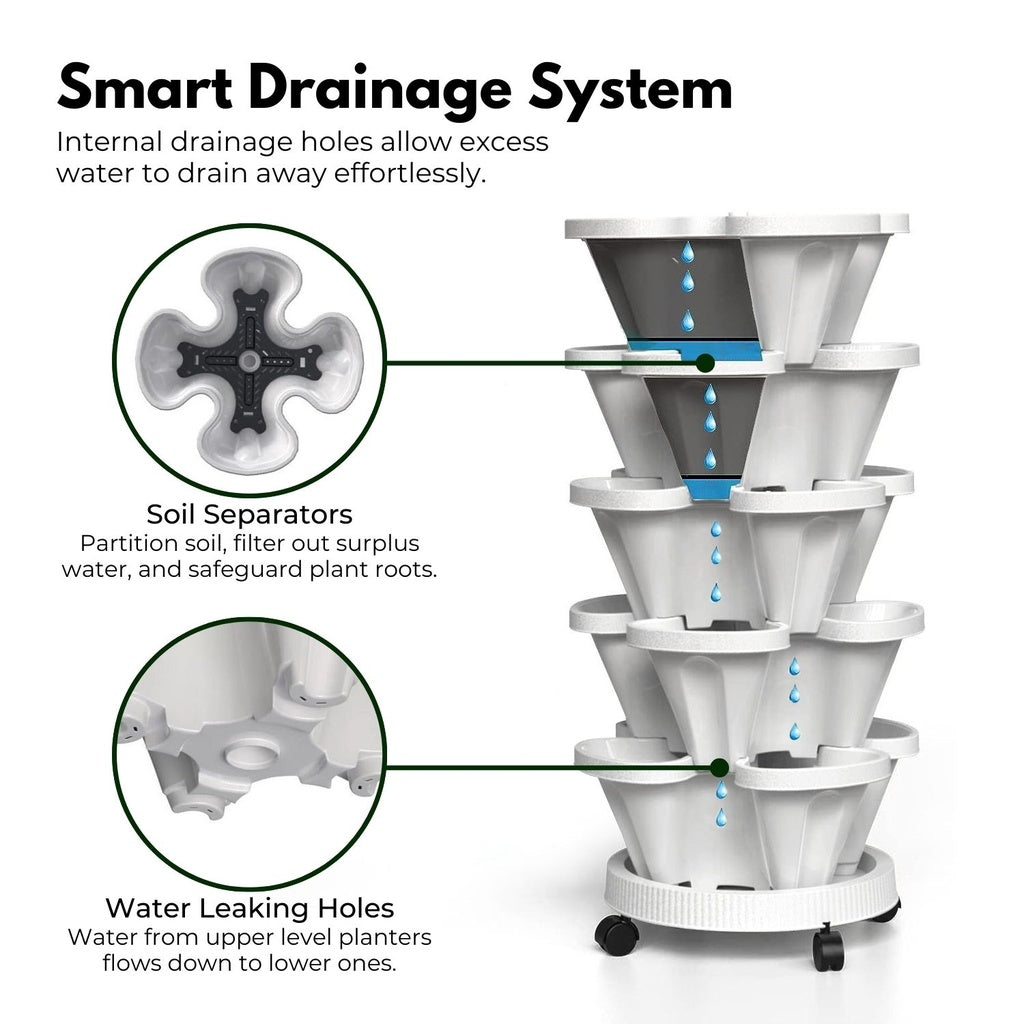 Smart Drainage System
Internal drainage holes allow excess water to drain away effortlessly.

Soil Separators
Partition soil, filter out surplus water, and safeguard plant roots.

Water Leaking Holes
Water from upper level planters flows down to lower ones.