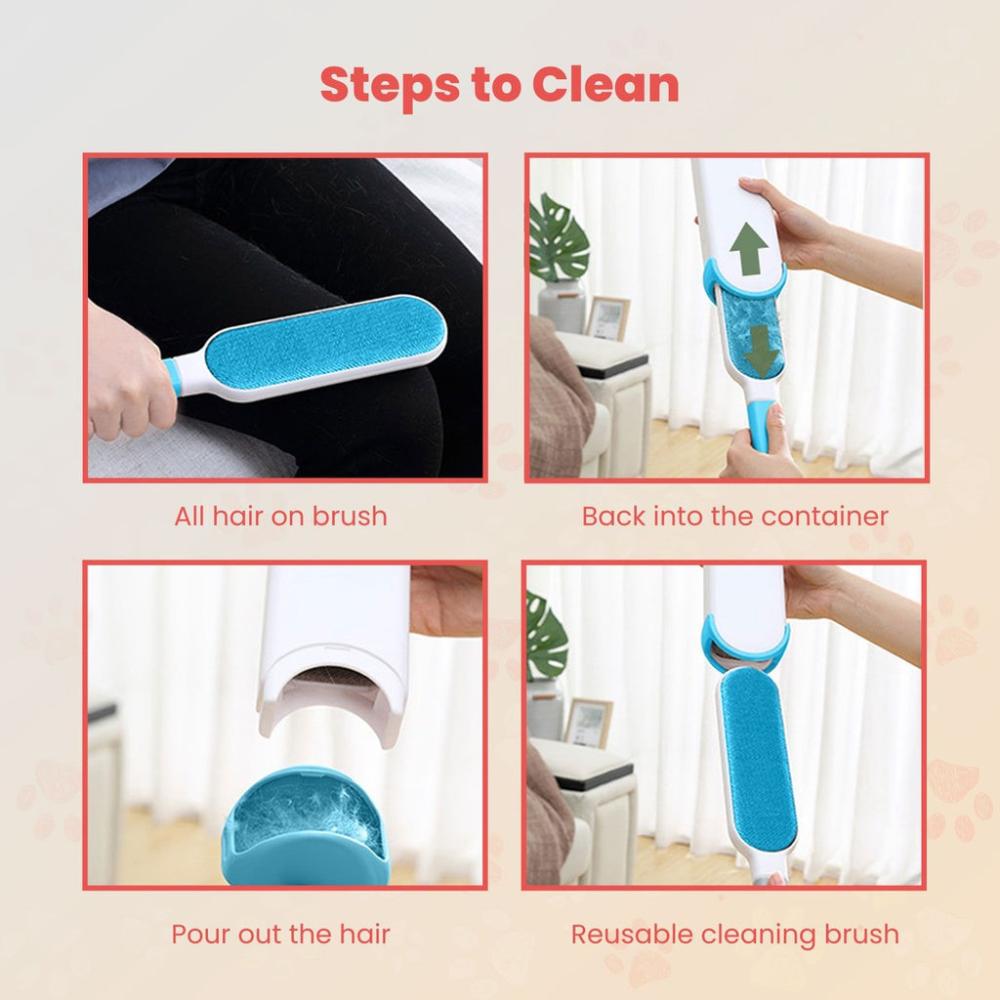 Steps to Clean

All hair on brush

Back into the container

Pour out the hair

Reusable cleaning brush