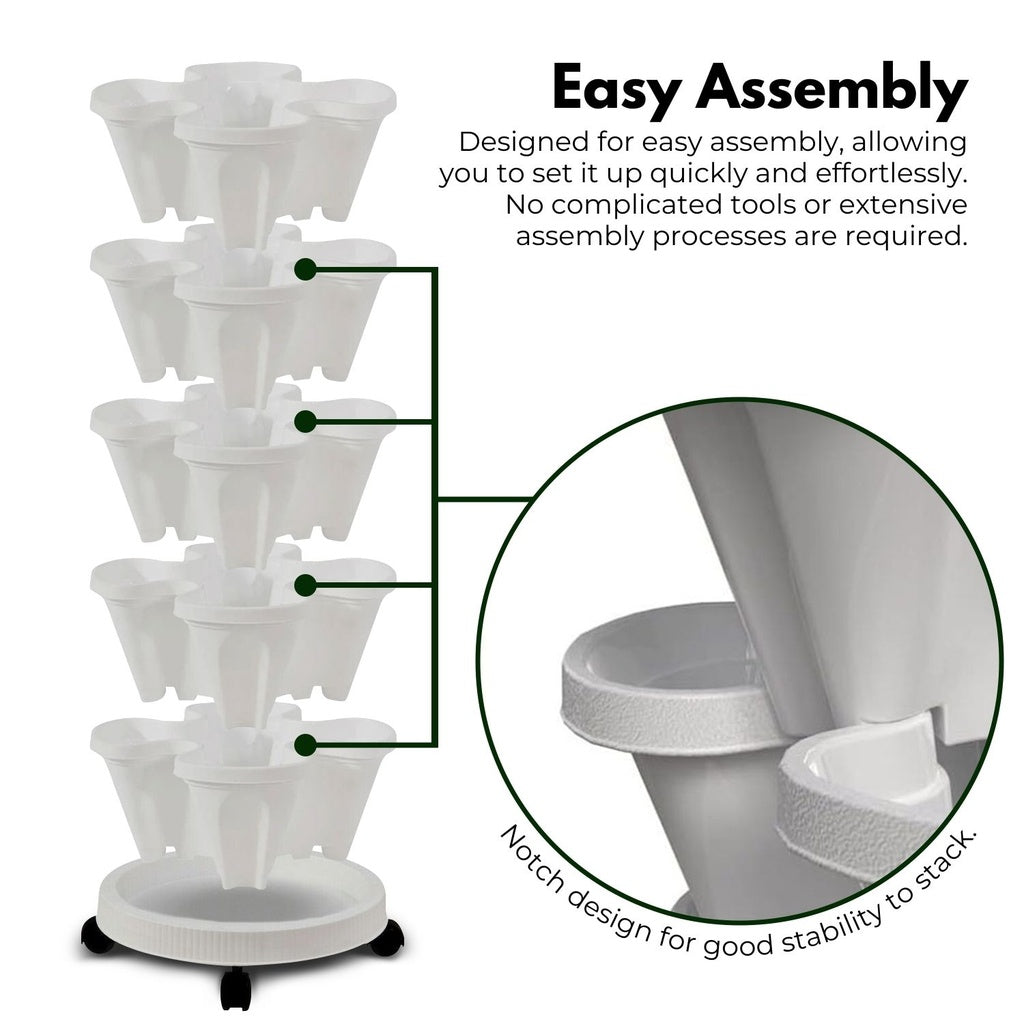 Easy Assembly

Designed for easy assembly, allowing you to set it up quickly and effortlessly. No complicated tools or extensive assembly processes are required.

Notch design for good stability to stack.