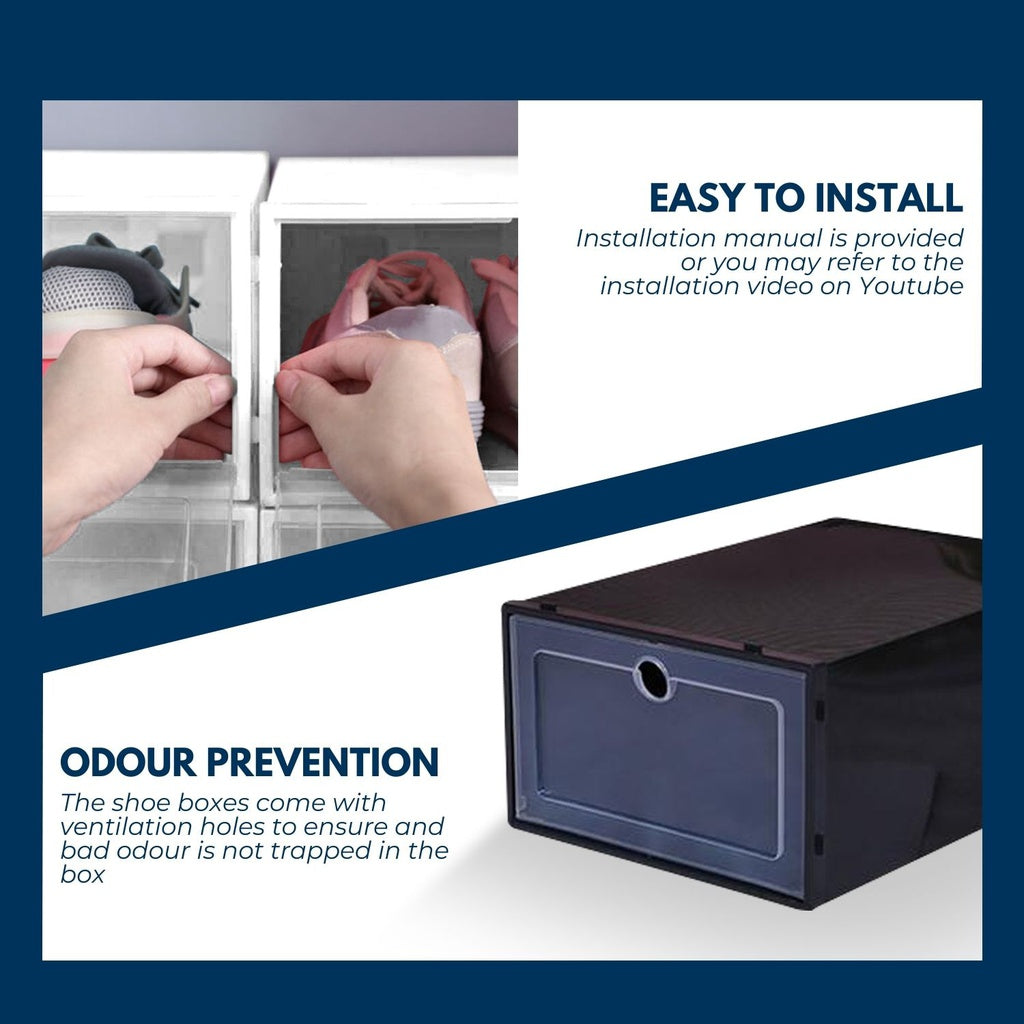 EASY TO INSTALL

Installation manual is provided or you may refer to the installation video on Youtube

ODOUR PREVENTION

The shoe boxes come with ventilation holes to ensure and bad odour is not trapped in the box