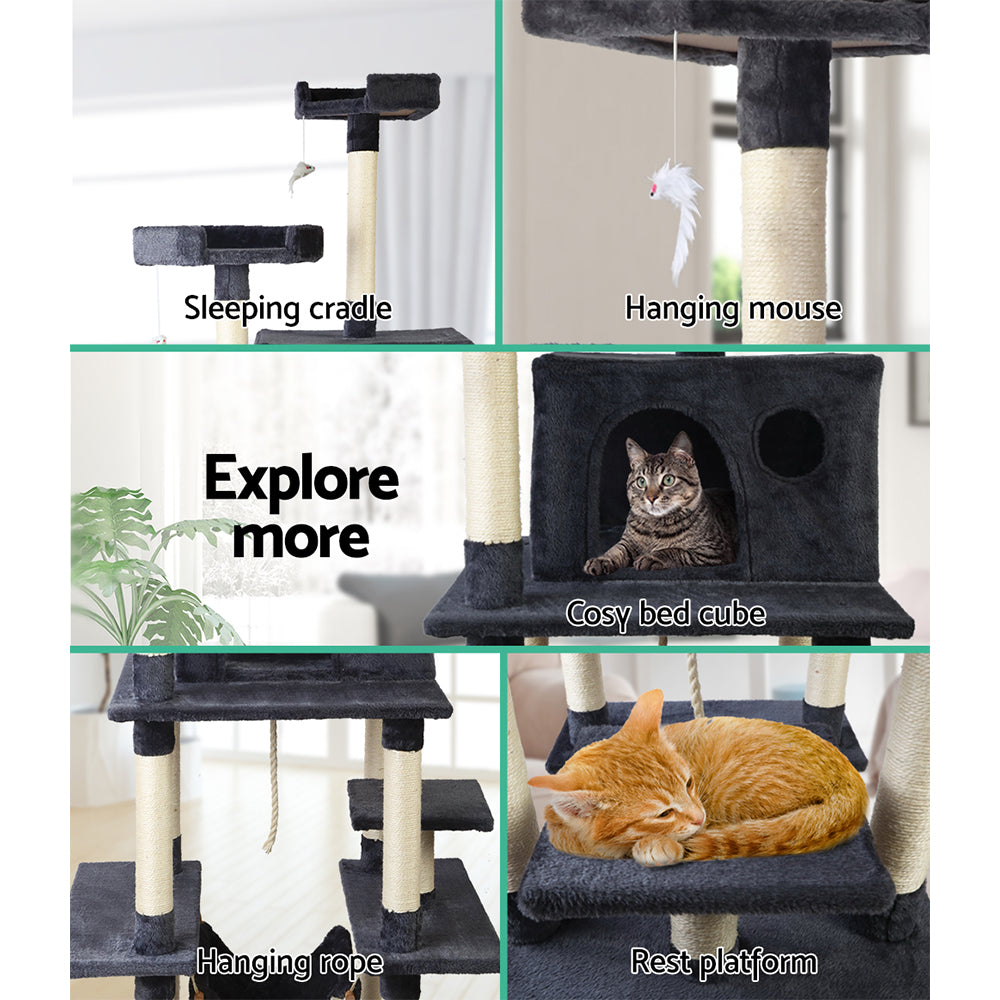 Sleeping cradle

Hanging mouse

Explore more

Cosy bed cube

Hanging rope

Rest platform