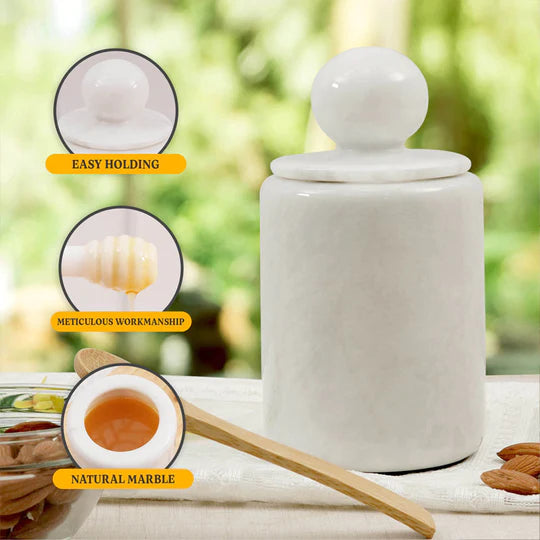 EASY HOLDING

METICULOUS WORKMANSHIP

NATURAL MARBLE