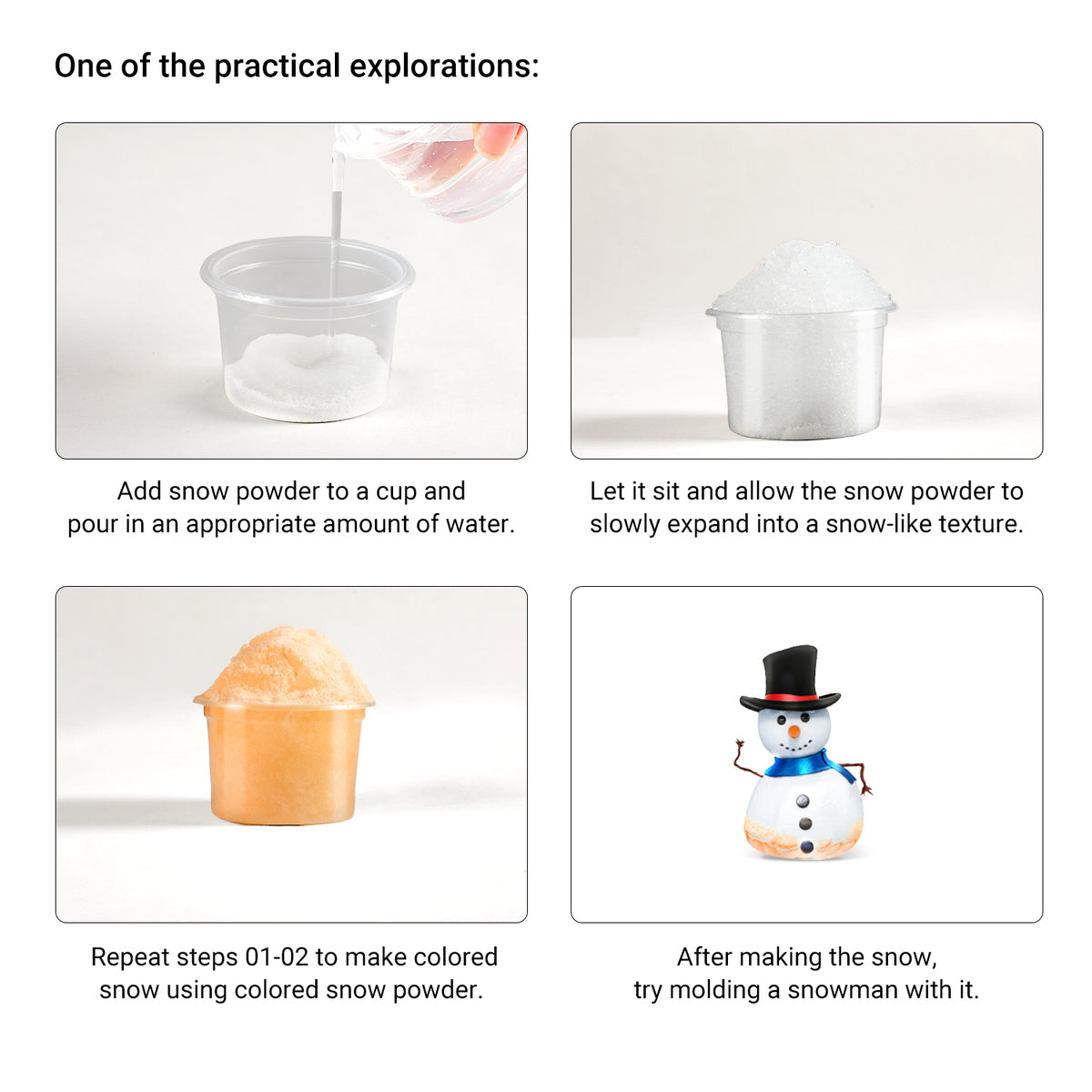 One of the practical explorations:

Add snow powder to a cup and pour in an appropriate amount of water.

Let it sit and allow the snow powder to slowly expand into a snow-like texture.

Repeat steps 01-02 to make colored snow using colored snow powder.

After making the snow, try molding a snowman with it.