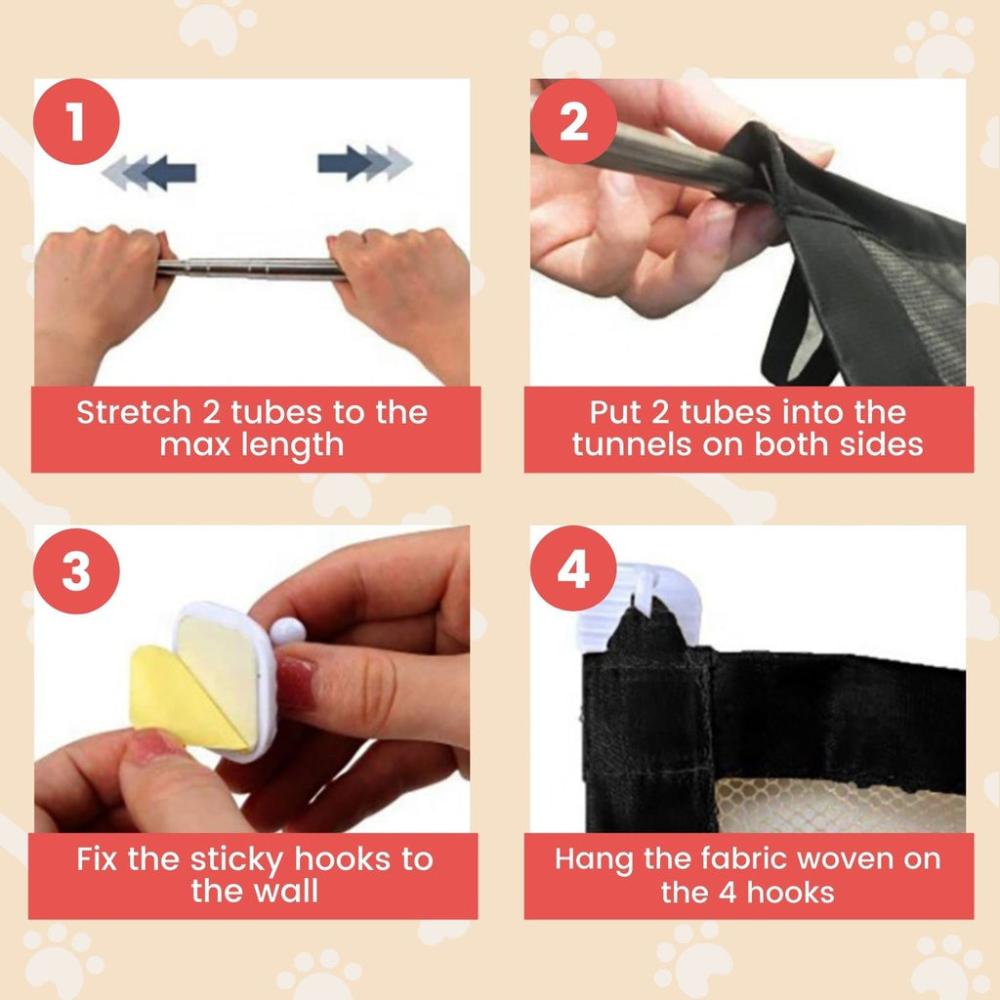 1

Stretch 2 tubes to the max length

2

Put 2 tubes into the tunnels on both sides

3

Fix the sticky hooks to the wall

4

Hang the fabric woven on the 4 hooks