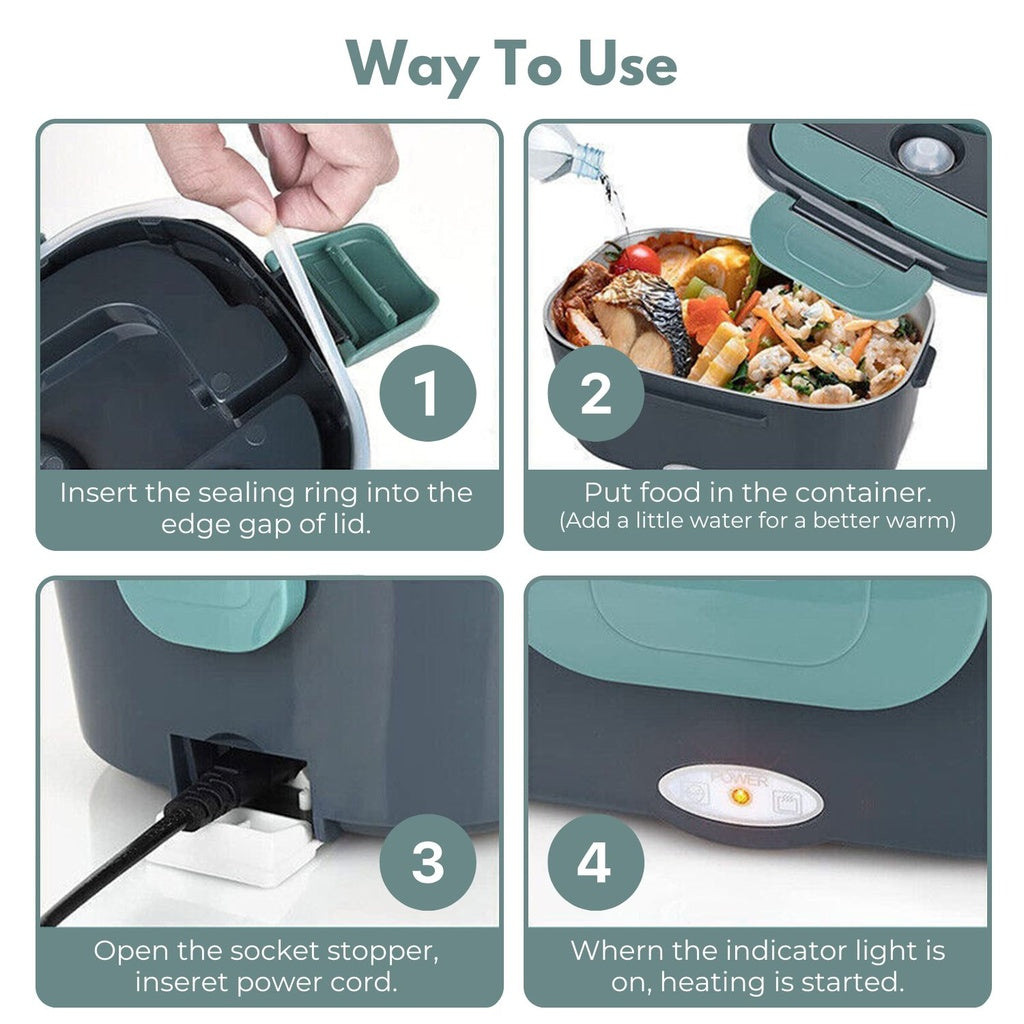 Way To Use

1

Insert the sealing ring into the edge gap of lid.

2

Put food in the container.
(Add a little water for a better warm)

3

Open the socket stopper, inseret power cord.

POWER

4

Whern the indicator light is on, heating is started.