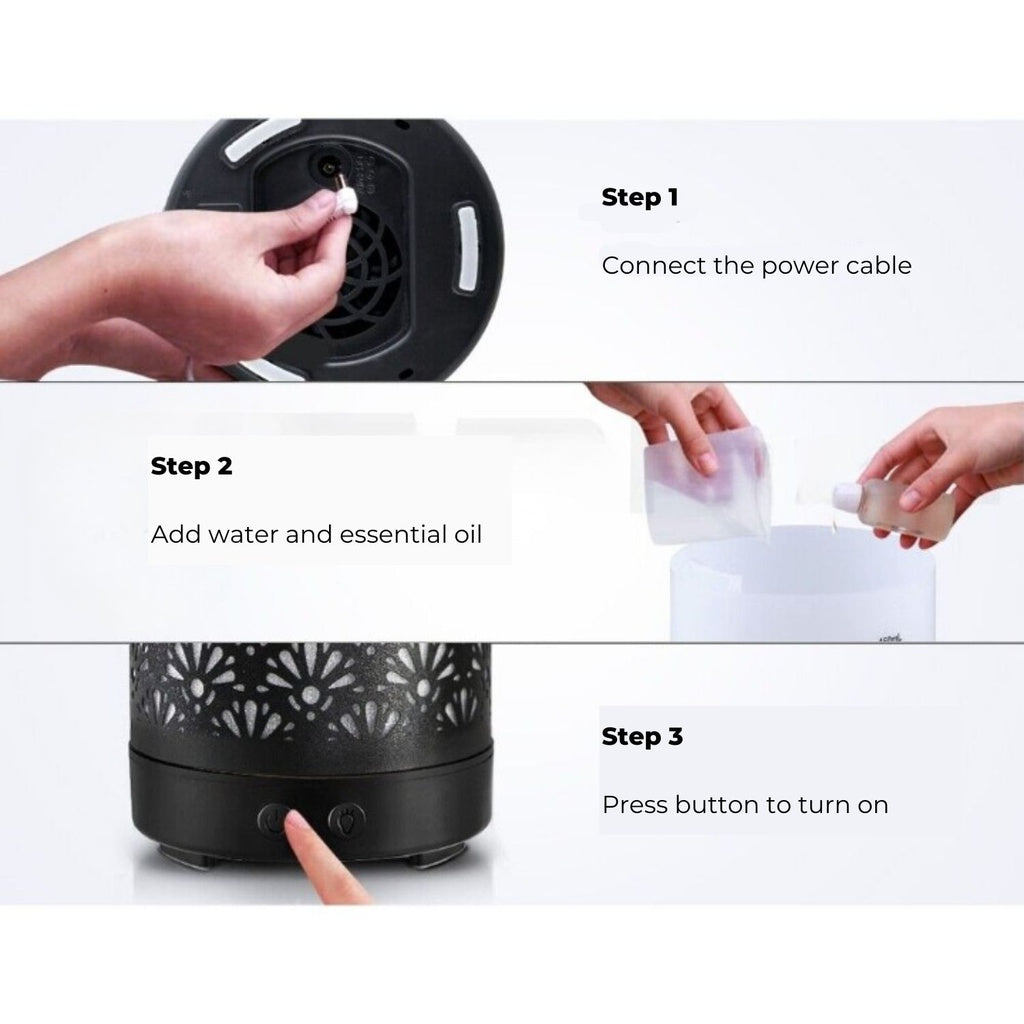 Step 1

Connect the power cable

Step 2

Add water and essential oil

Step 3

Press button to turn on