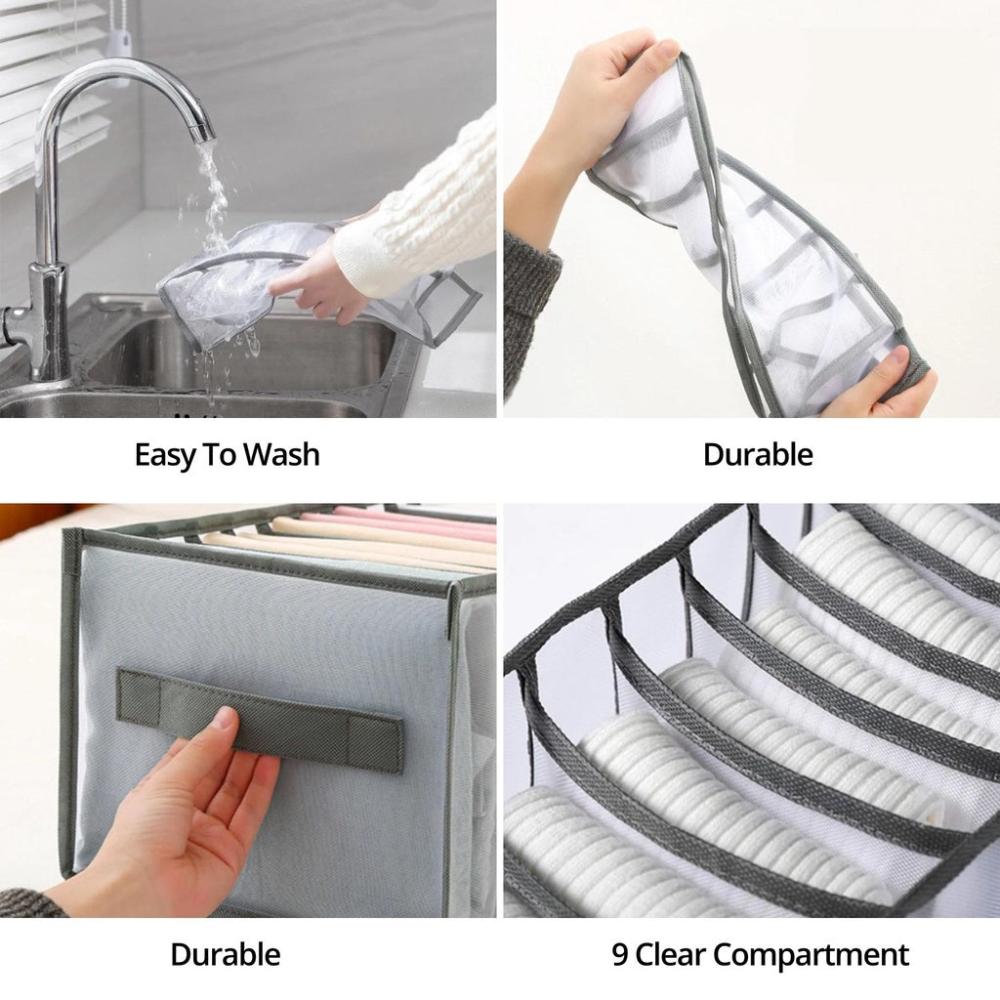 Easy To Wash

Durable

Durable

9 Clear Compartment